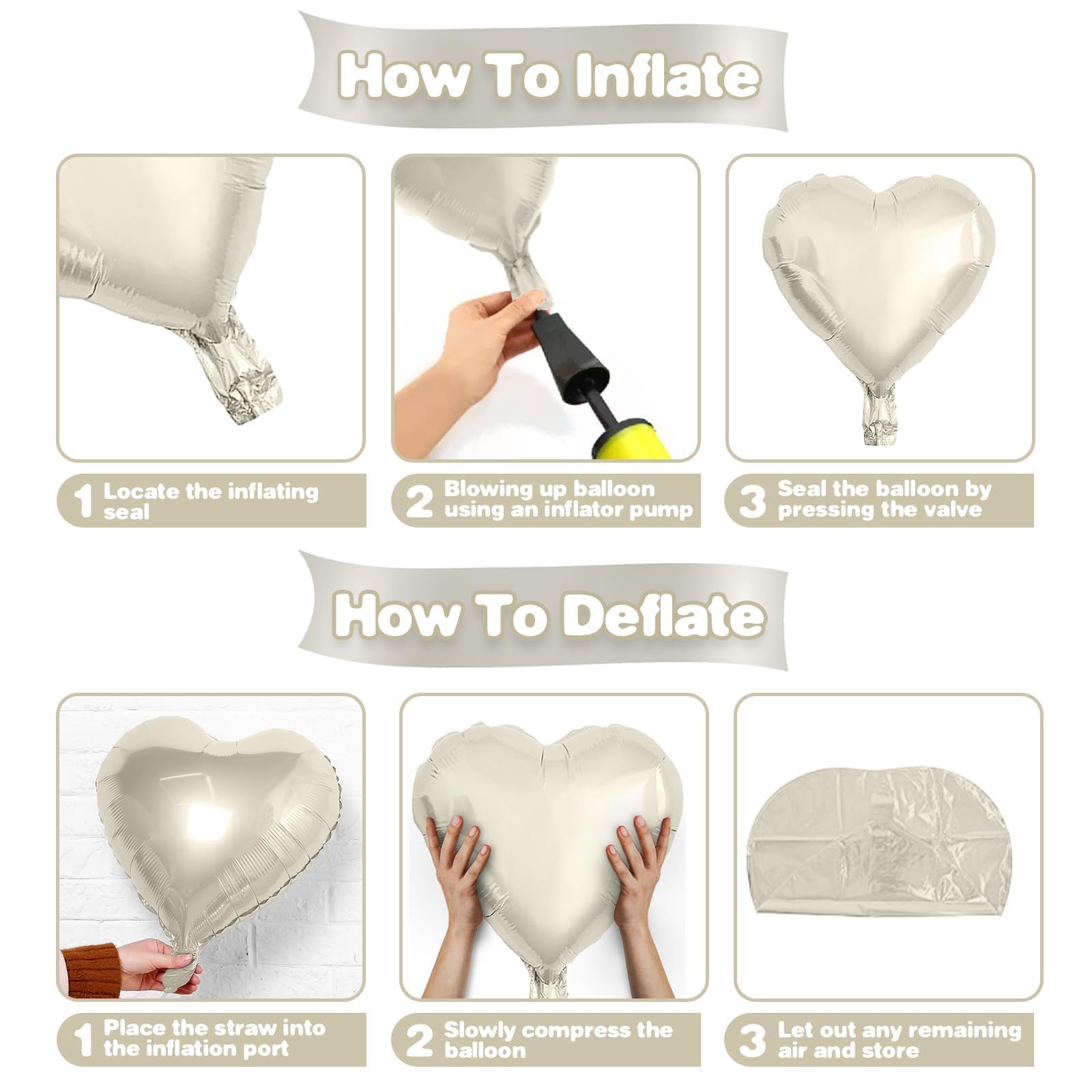 How To Inflate

1 Locate the inflating seal

2 Blowing up balloon using an inflator pump

3 Seal the balloon by pressing the valve

How To Deflate

1 Place the straw into the inflation port

2 Slowly compress the balloon

3 Let out any remaining air and store