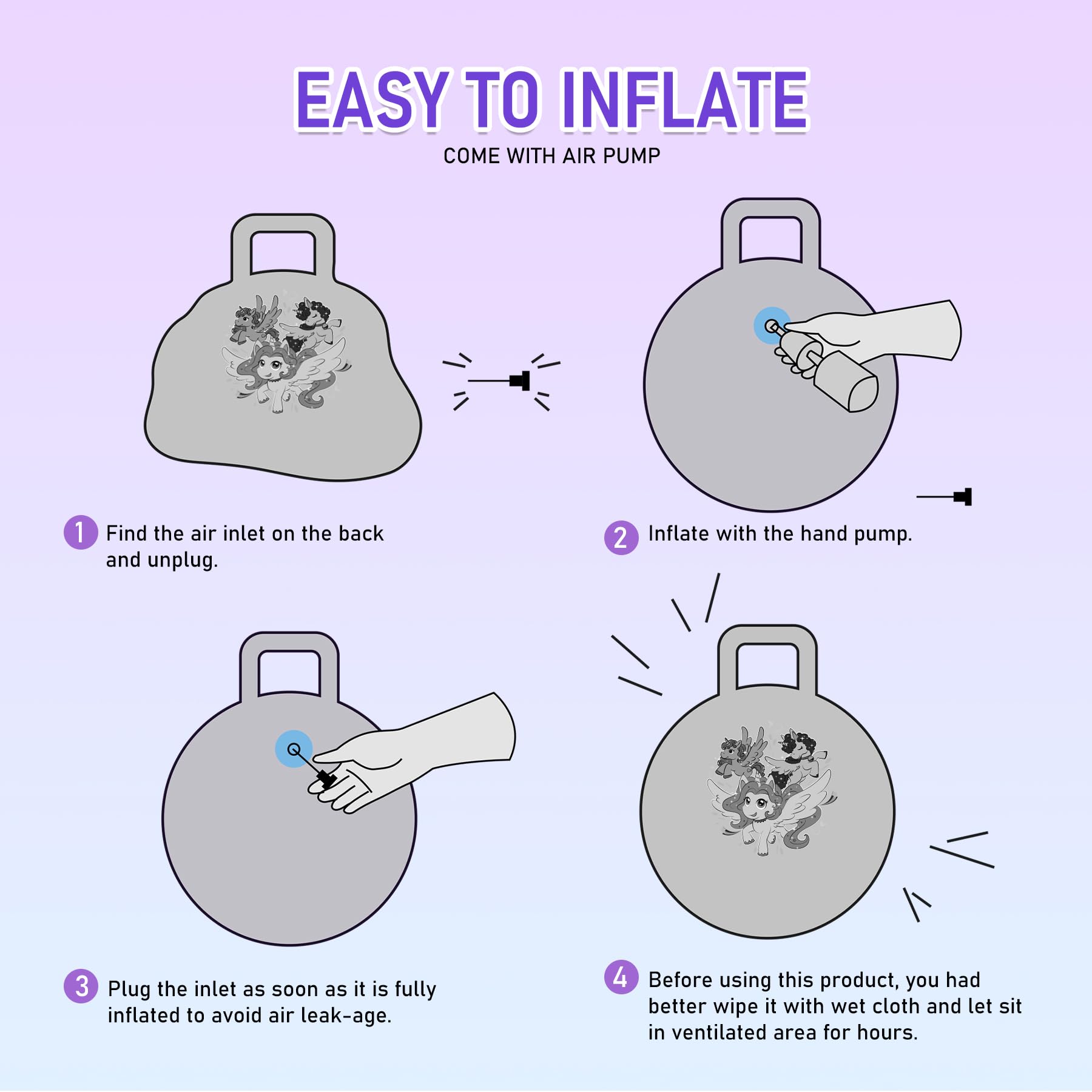 EASY TO INFLATE

COME WITH AIR PUMP

1 Find the air inlet on the back and unplug.

2 Inflate with the hand pump.

3 Plug the inlet as soon as it is fully inflated to avoid air leak-age.

4 Before using this product, you had better wipe it with wet cloth and let sit in ventilated area for hours.