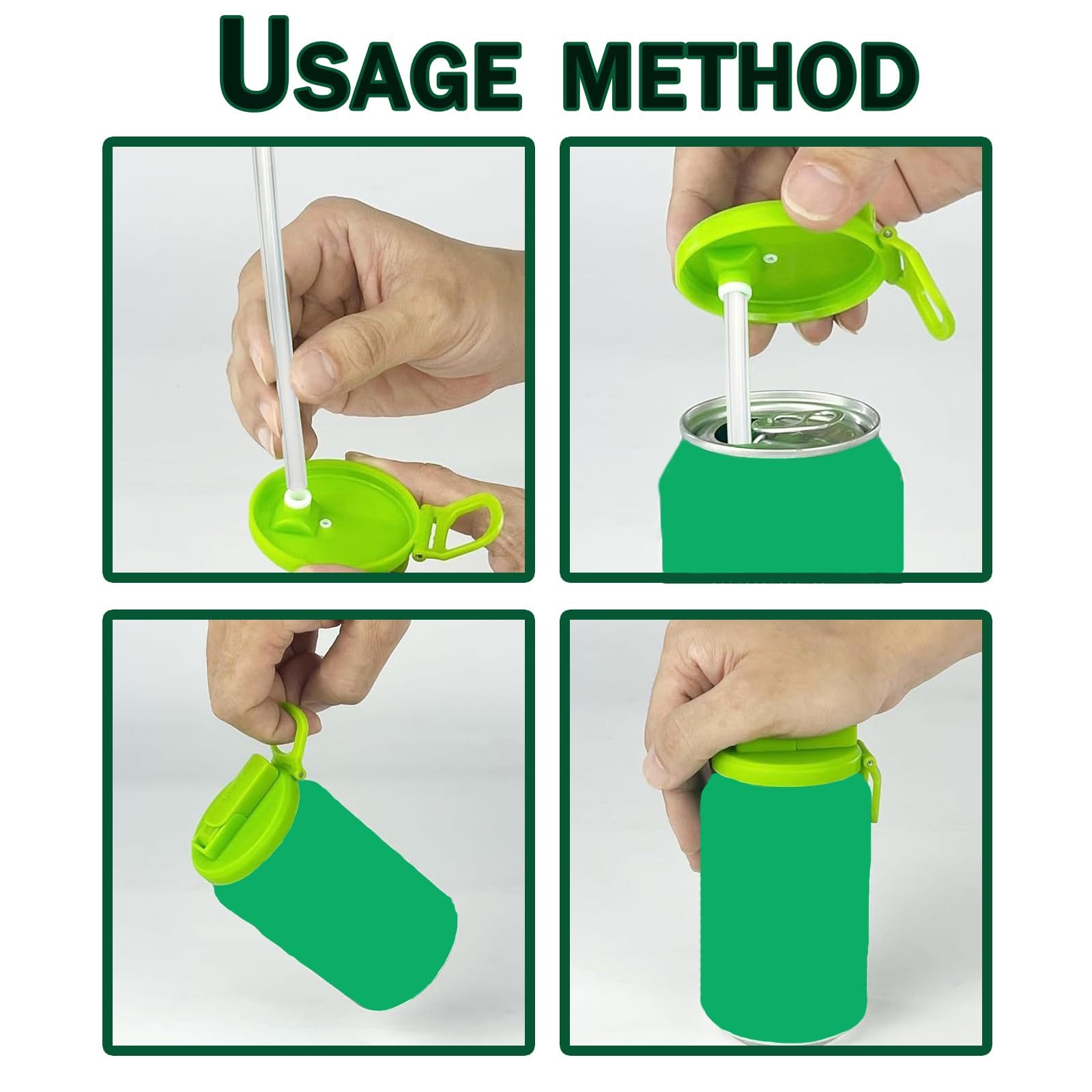 USAGE METHOD