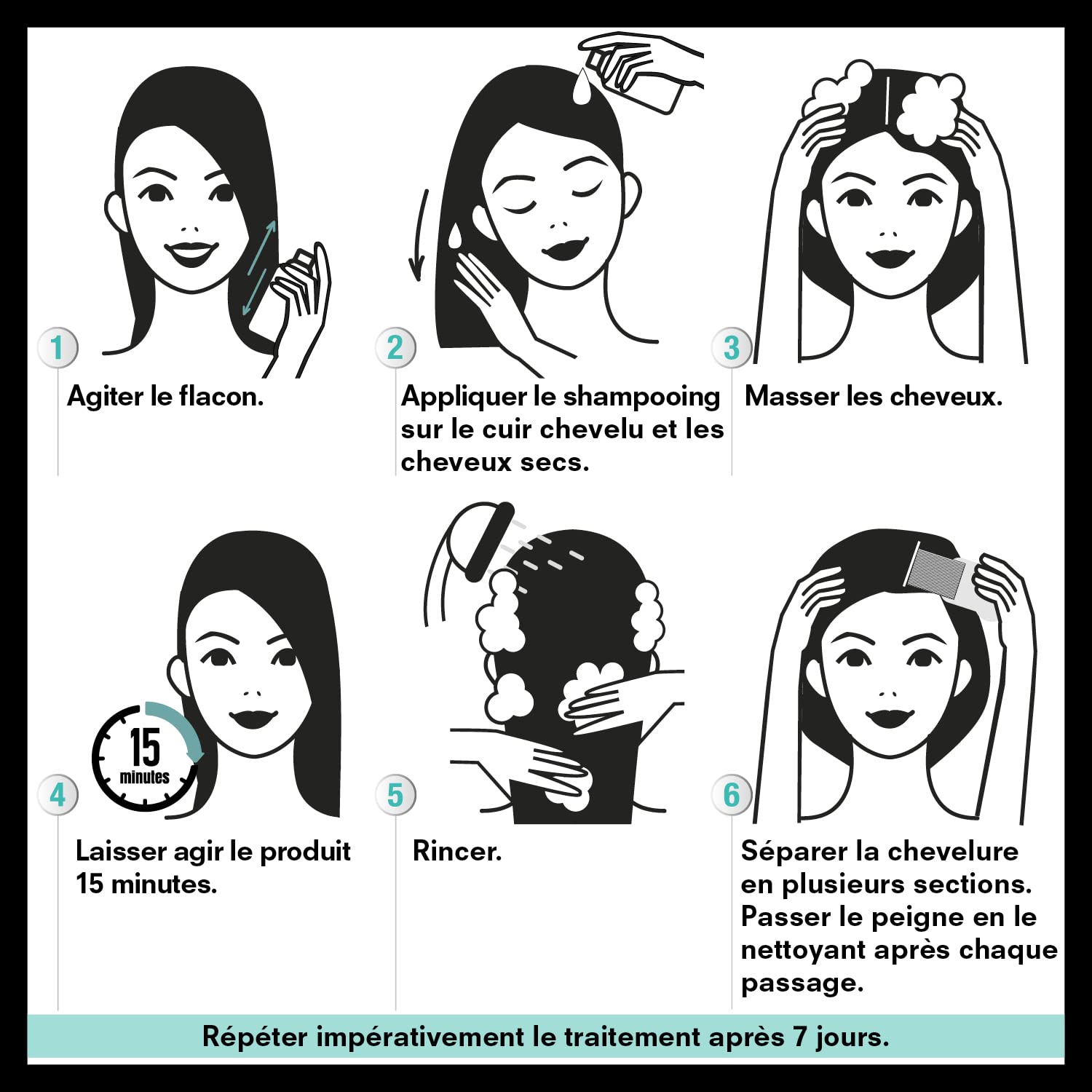 1
Agiter le flacon.

2
Appliquer le shampooing sur le cuir chevelu et les cheveux secs.

3
Masser les cheveux.

15
minutes

4
Laisser agir le produit 15 minutes.

5
Rincer.

6
Séparer la chevelure en plusieurs sections. Passer le peigne en le nettoyant après chaque passage.

Répéter impérativement le traitement après 7 jours.