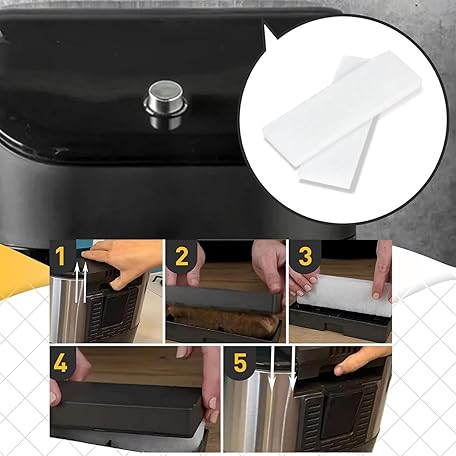 1

2

3

4

5