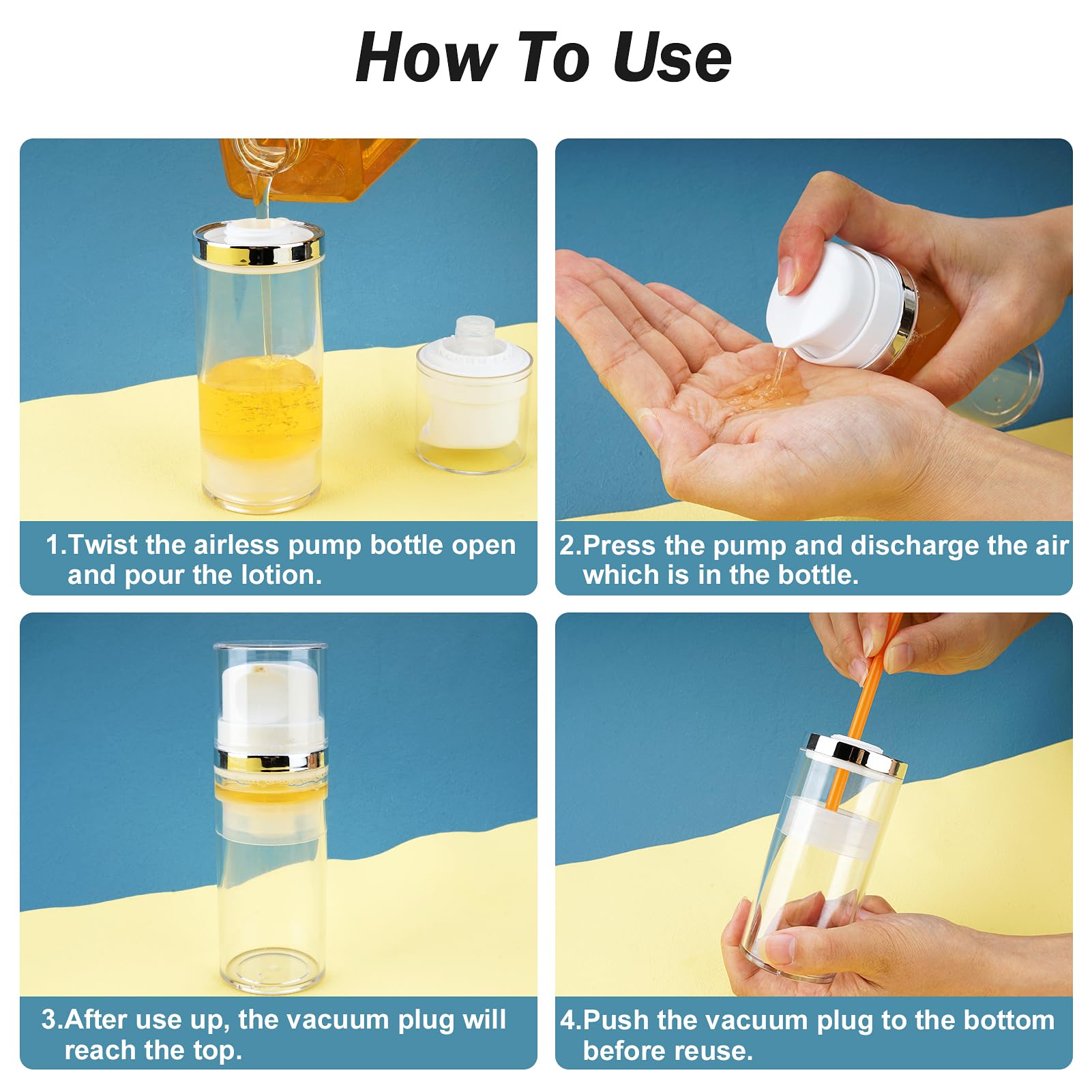 How To Use

1.Twist the airless pump bottle open and pour the lotion.

2.Press the pump and discharge the air which is in the bottle.

3.After use up, the vacuum plug will reach the top.

4.Push the vacuum plug to the bottom before reuse.