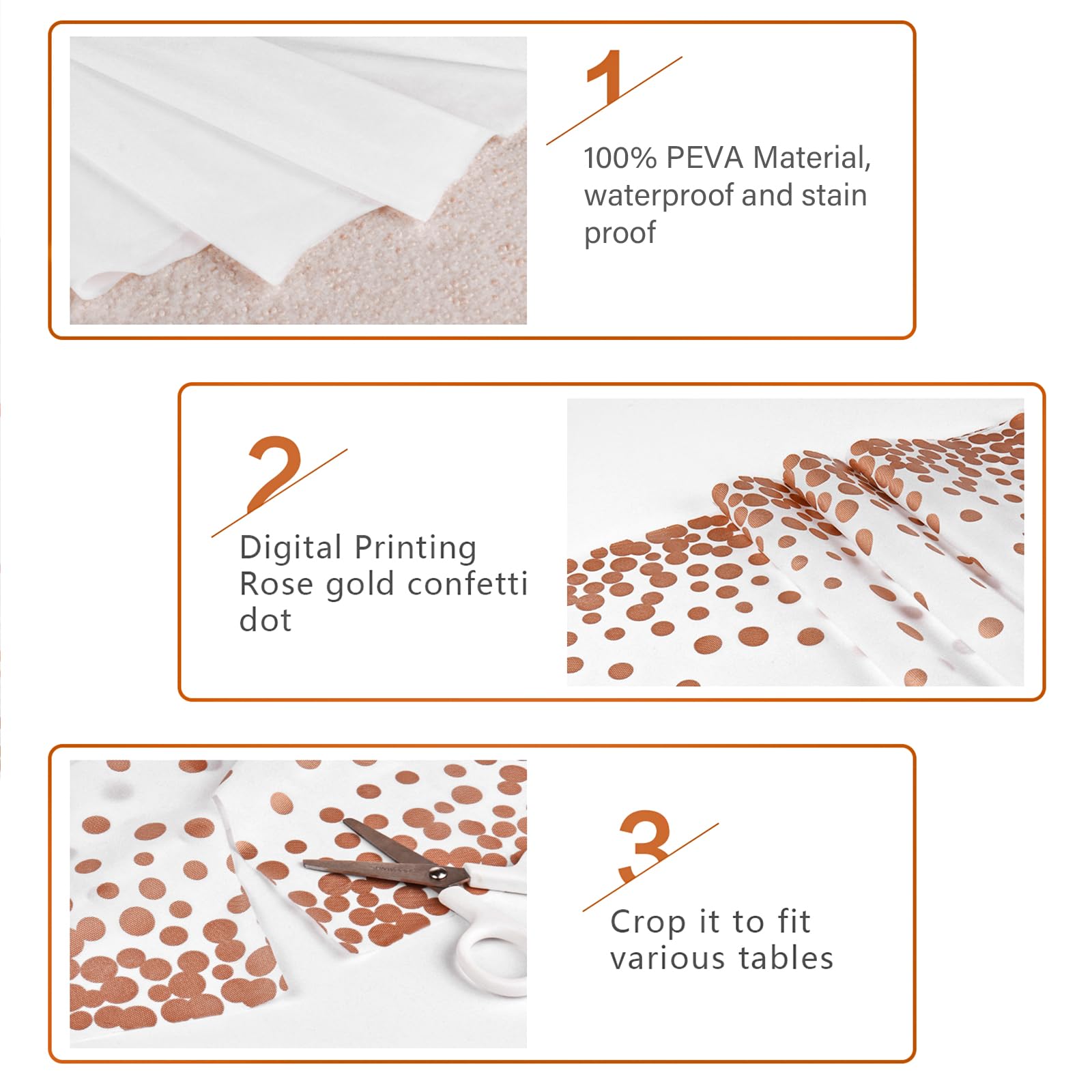 1

100% PEVA Material, waterproof and stain proof

2

Digital Printing Rose gold confetti dot

3

Crop it to fit various tables