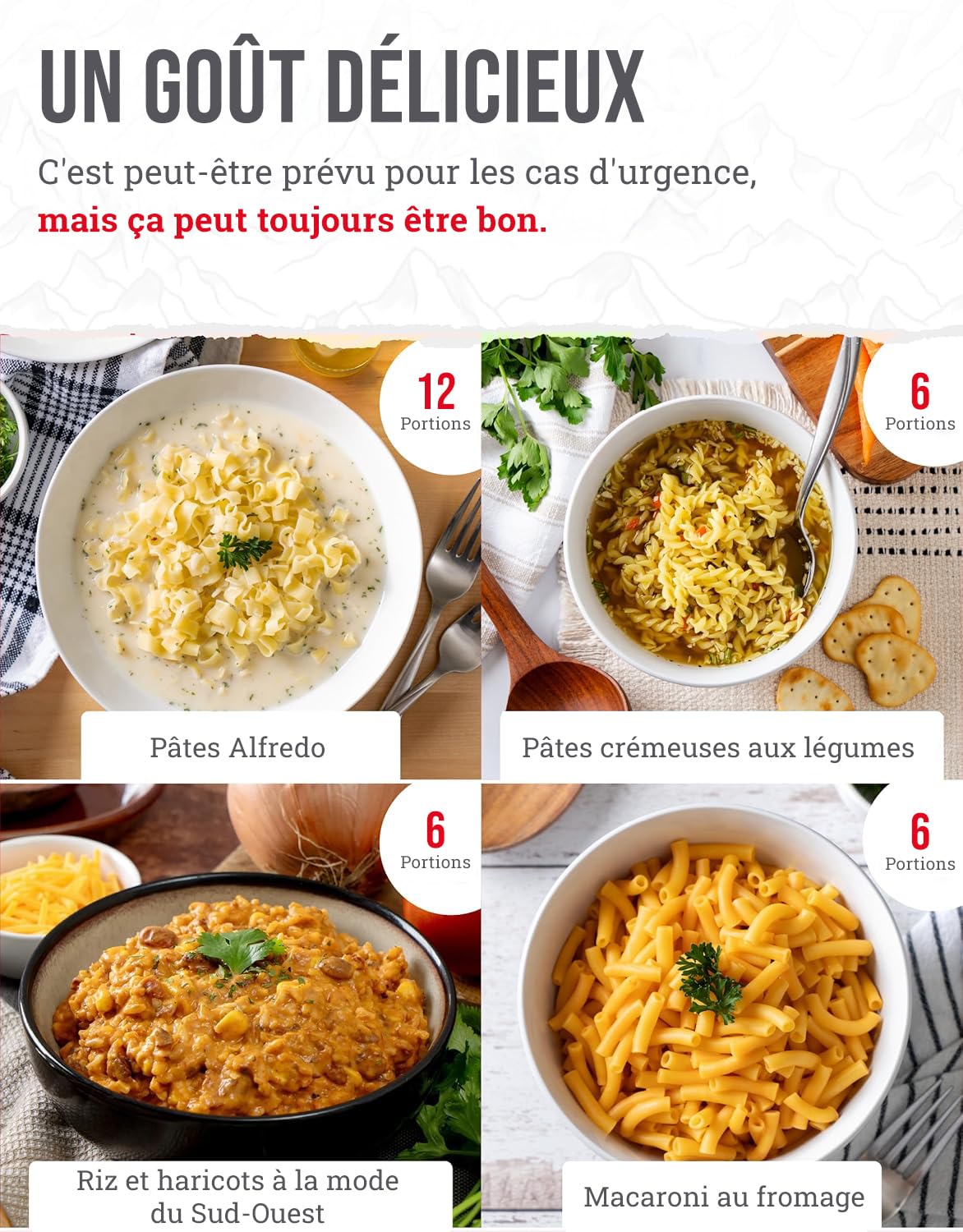 UN GOÛT DÉLICIEUX

C'est peut-être prévu pour les cas d'urgence, mais ça peut toujours être bon.

12
Portions

Pâtes Alfredo

6
Portions

Pâtes crémeuses aux légumes

6
Portions

Riz et haricots à la mode du Sud-Ouest

6
Portions

Macaroni au fromage