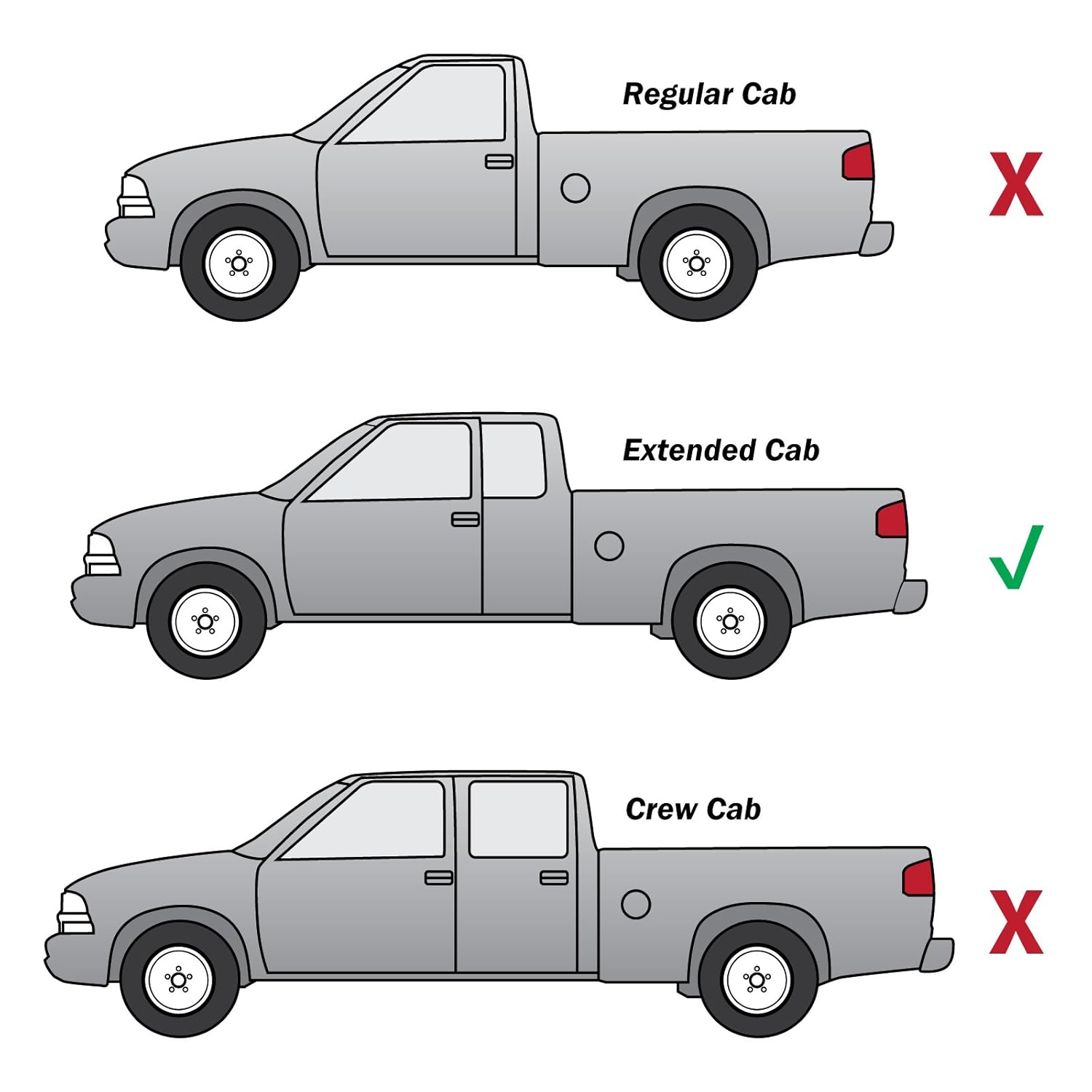 Regular Cab

X

Extended Cab

✓

Crew Cab

X