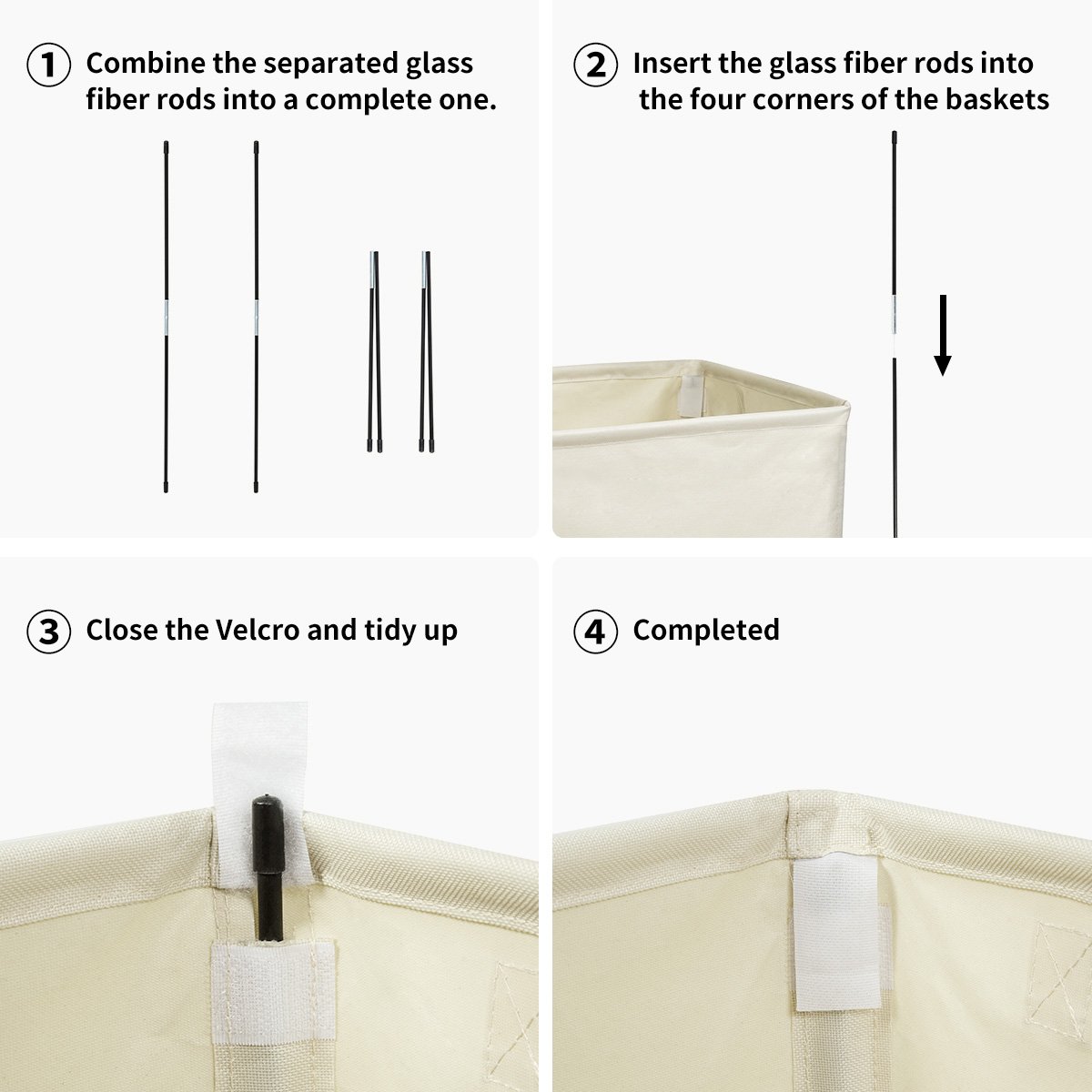 ① Combine the separated glass fiber rods into a complete one.

② Insert the glass fiber rods into the four corners of the baskets

③ Close the Velcro and tidy up

④ Completed