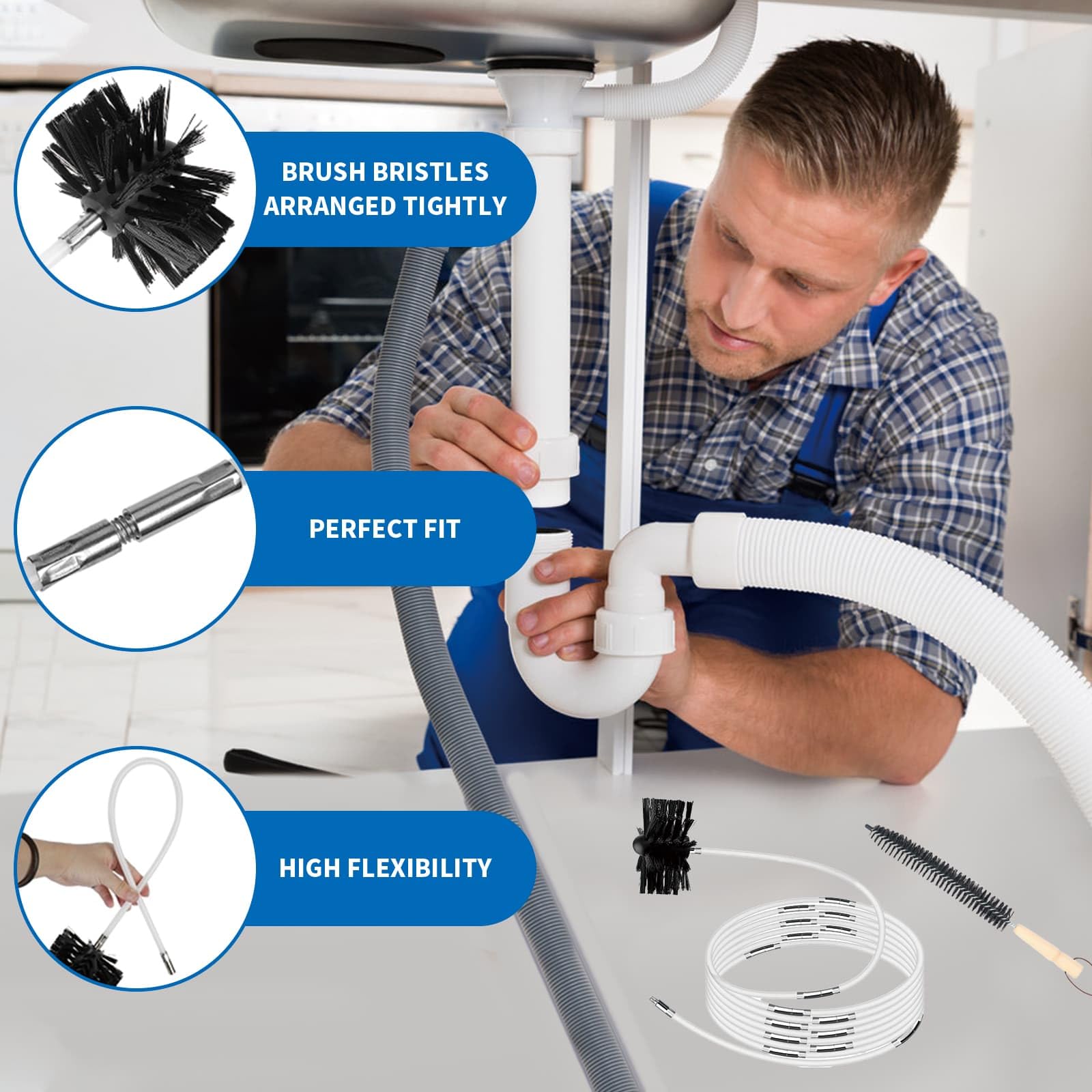 BRUSH BRISTLES ARRANGED TIGHTLY

PERFECT FIT

HIGH FLEXIBILITY