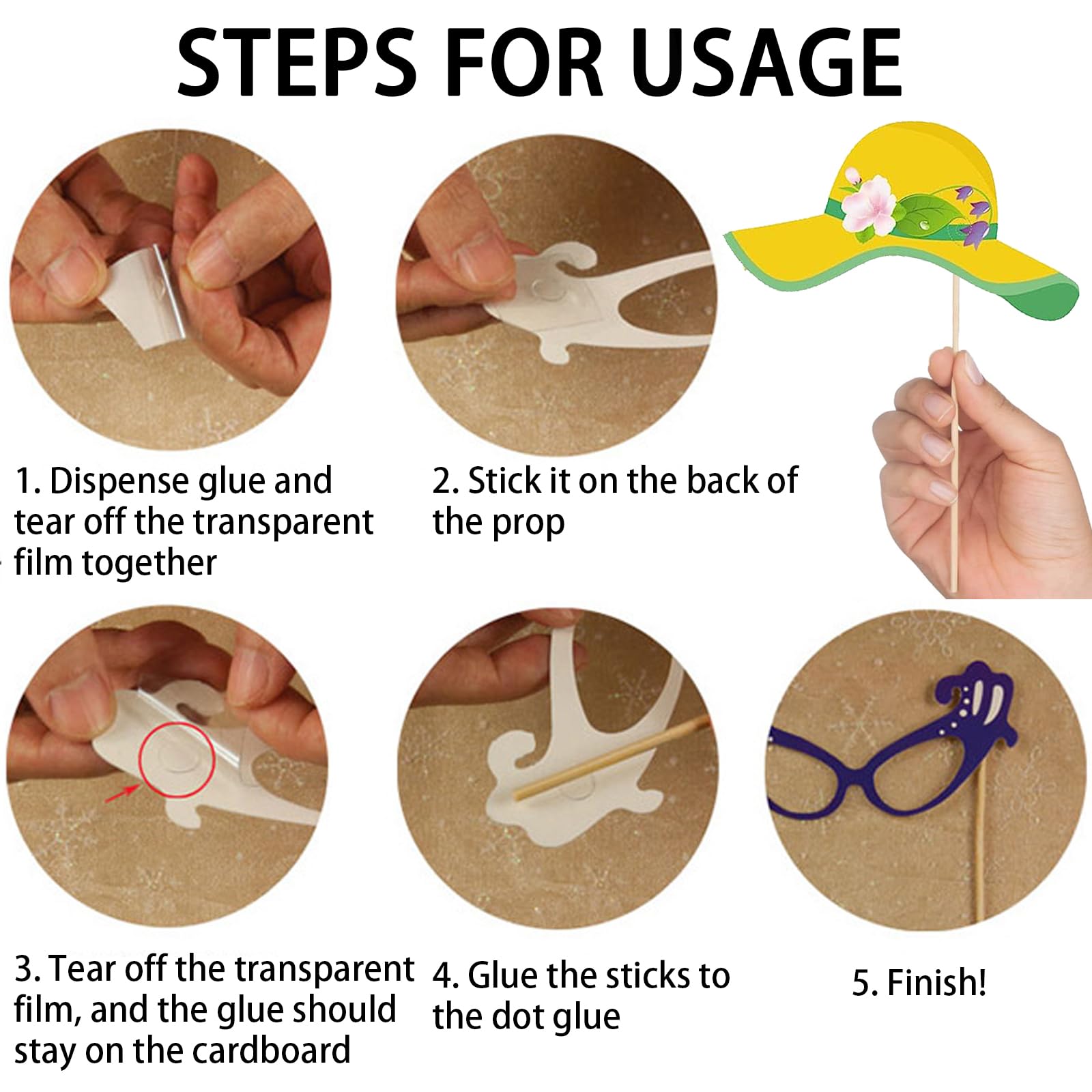 STEPS FOR USAGE

1. Dispense glue and tear off the transparent film together

2. Stick it on the back of the prop

3. Tear off the transparent film, and the glue should stay on the cardboard

4. Glue the sticks to the dot glue

5. Finish!