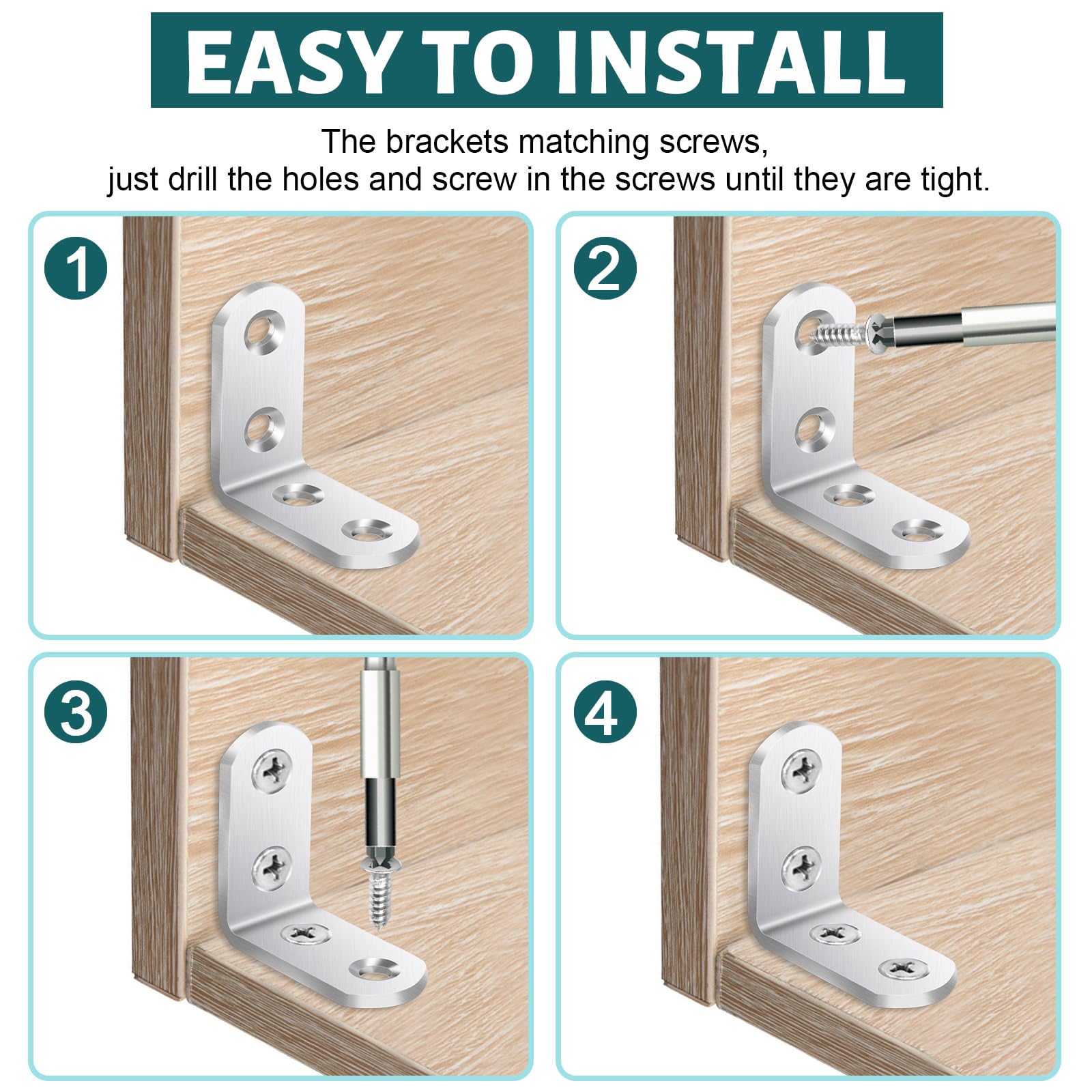 EASY TO INSTALL

The brackets matching screws,
just drill the holes and screw in the screws until they are tight.

1

2

3

4