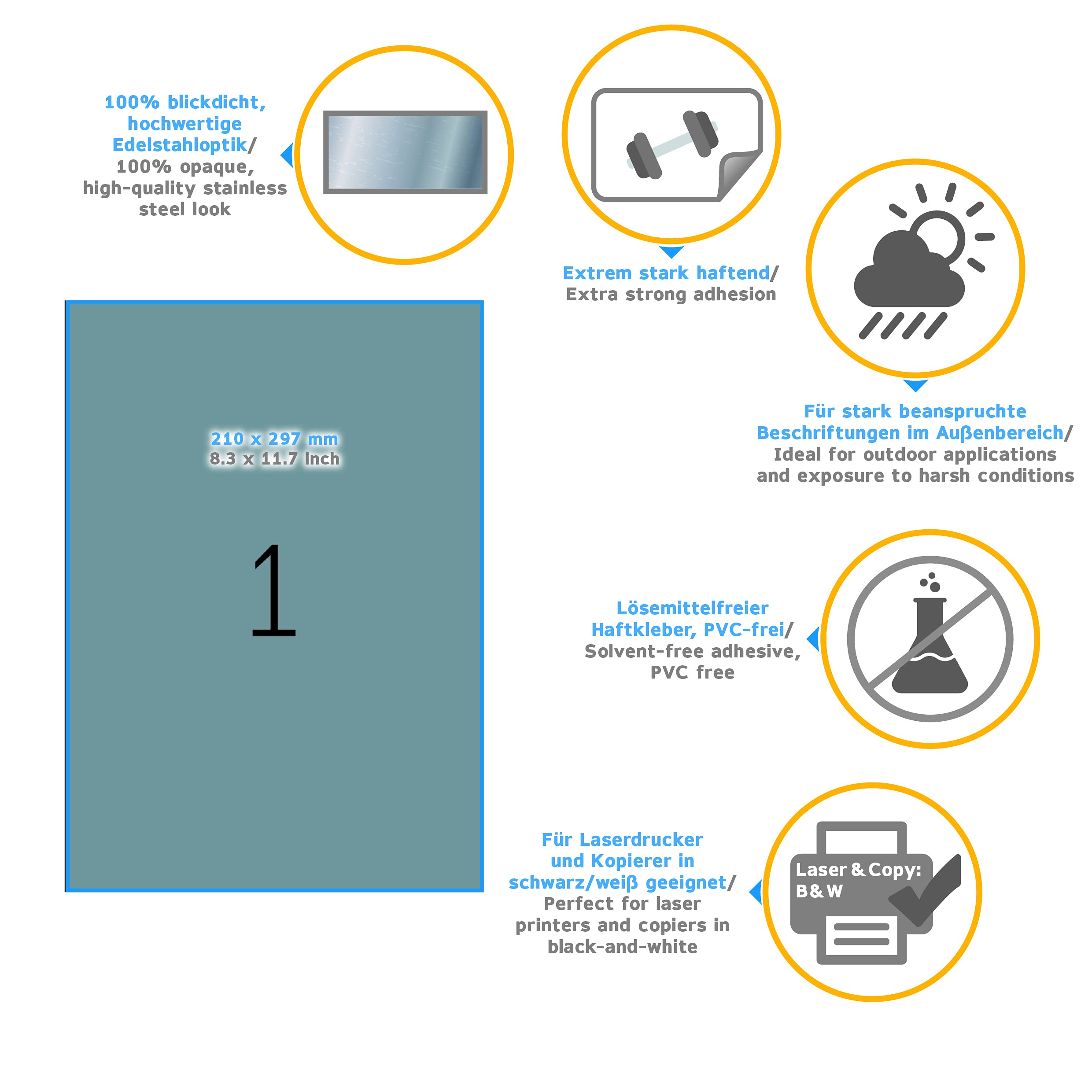 100% blickdicht, hochwertige Edelstahloptik/ 100% opaque, high-quality stainless steel look

Extrem stark haftend/ Extra strong adhesion

Für stark beanspruchte Beschriftungen im Außenbereich/ Ideal for outdoor applications and exposure to harsh conditions

210 x 297 mm
8.3 x 11.7 inch

1

Lösemittelfreier Haftkleber, PVC-frei/ Solvent-free adhesive, PVC free

Für Laserdrucker und Kopierer in schwarz/weiß geeignet/ Perfect for laser printers and copiers in black-and-white

Laser & Copy: B & W