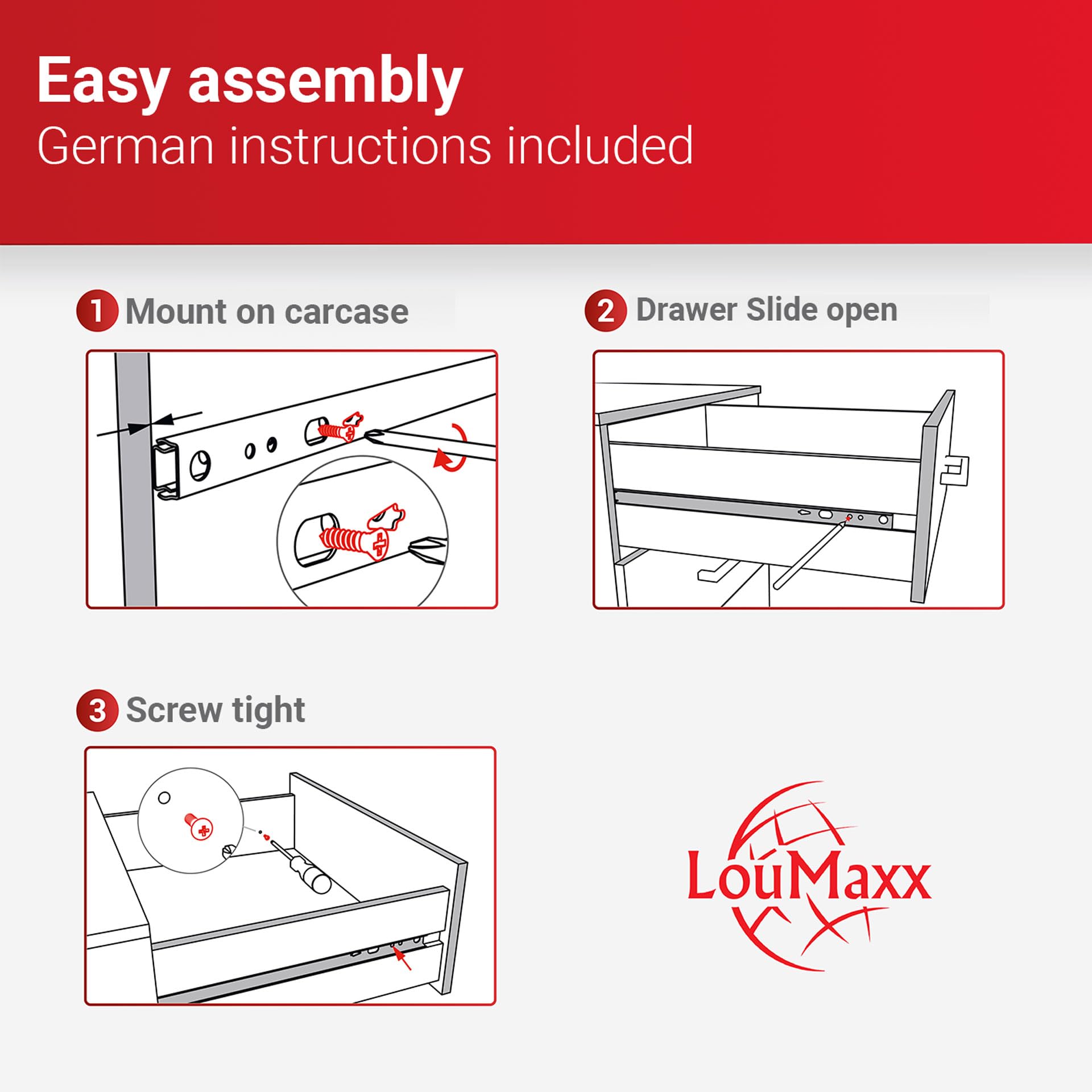 Easy assembly
German instructions included

1 Mount on carcase

2 Drawer Slide open

3 Screw tight

LouMaxx