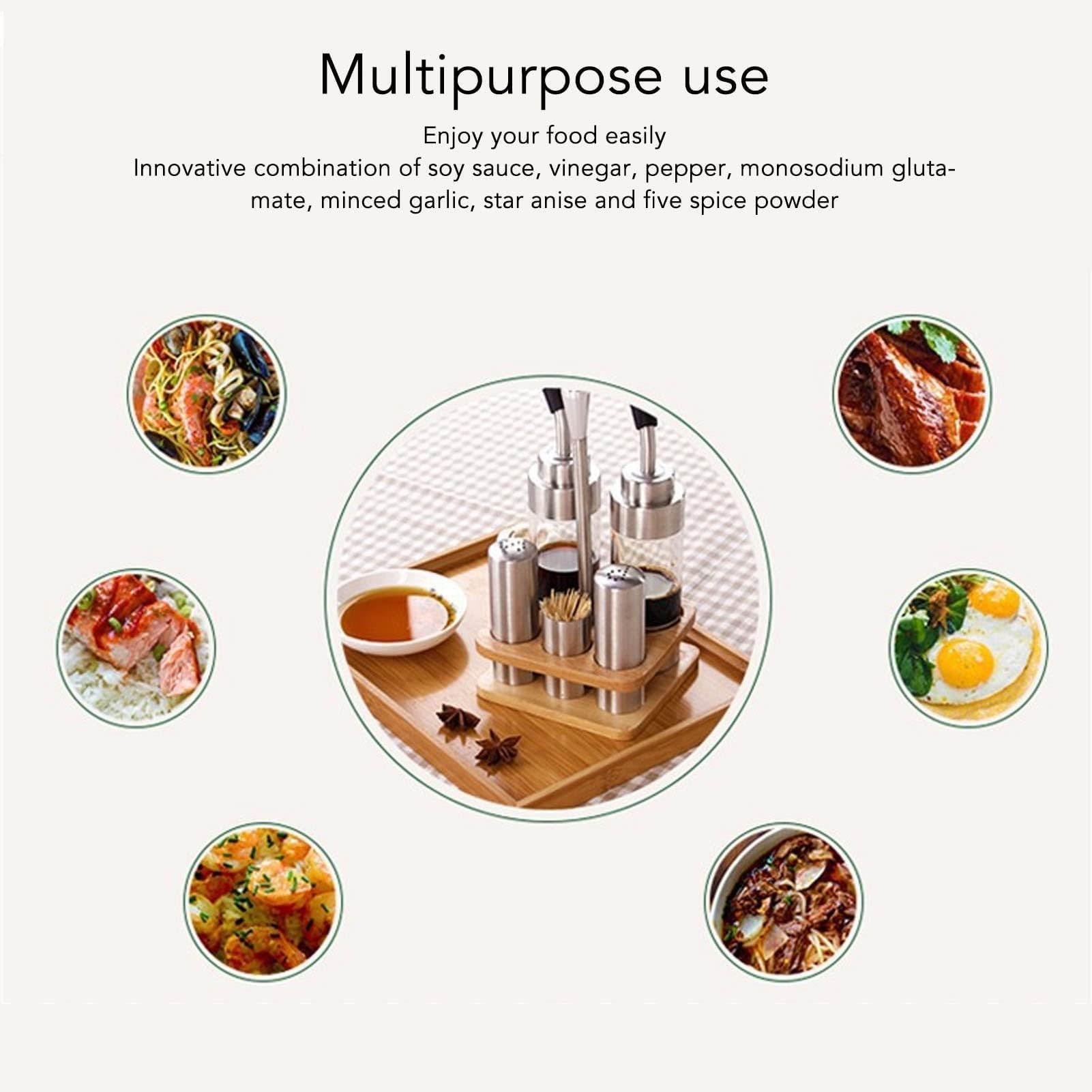 Multipurpose use

Enjoy your food easily

Innovative combination of soy sauce, vinegar, pepper, monosodium glutamate, minced garlic, star anise and five spice powder