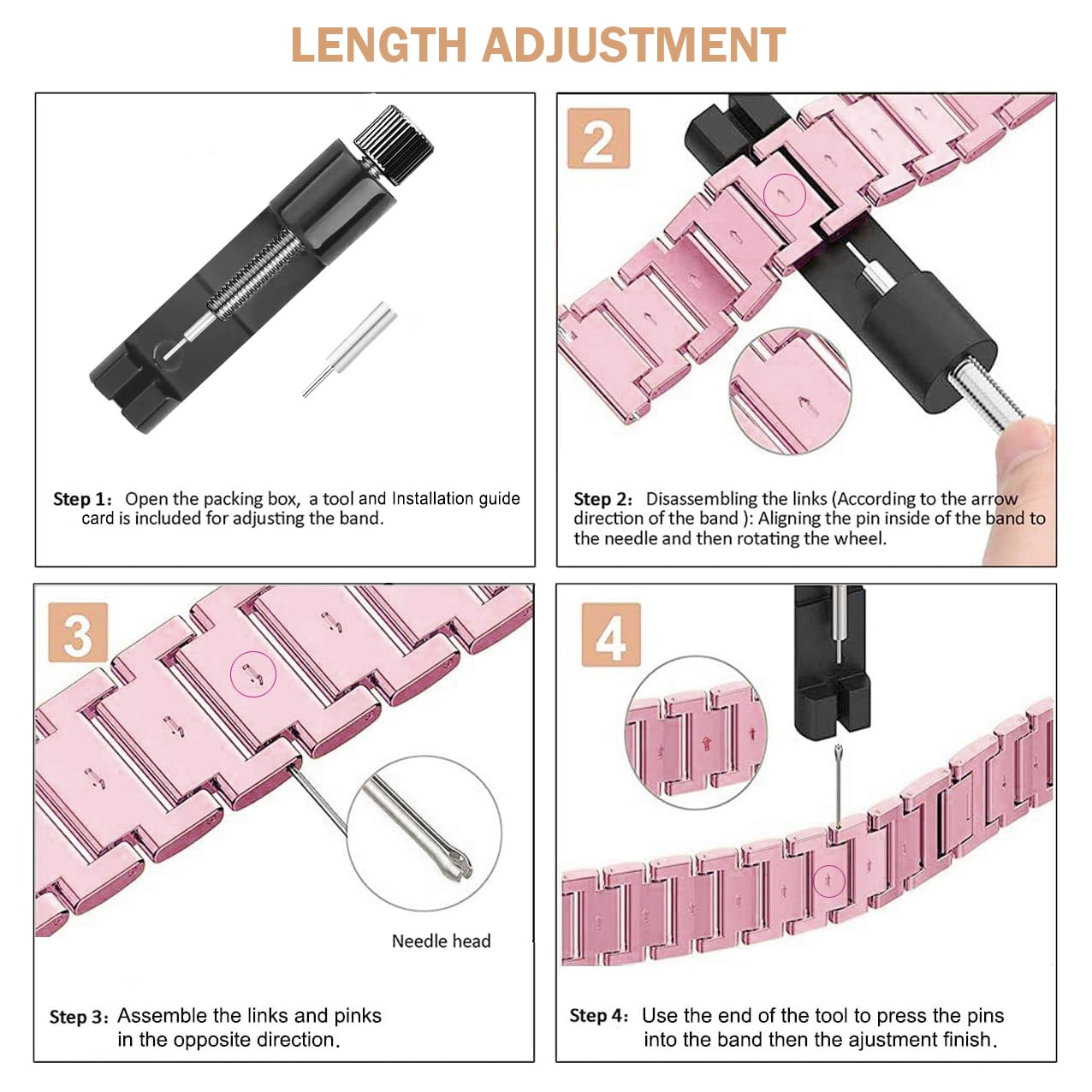 LENGTH ADJUSTMENT

Step 1: Open the packing box, a tool and Installation guide card is included for adjusting the band.

2

Step 2: Disassembling the links (According to the arrow direction of the band ): Aligning the pin inside of the band to the needle and then rotating the wheel.

3

Needle head

Step 3: Assemble the links and pinks in the opposite direction.

4

Step 4: Use the end of the tool to press the pins into the band then the ajustment finish.