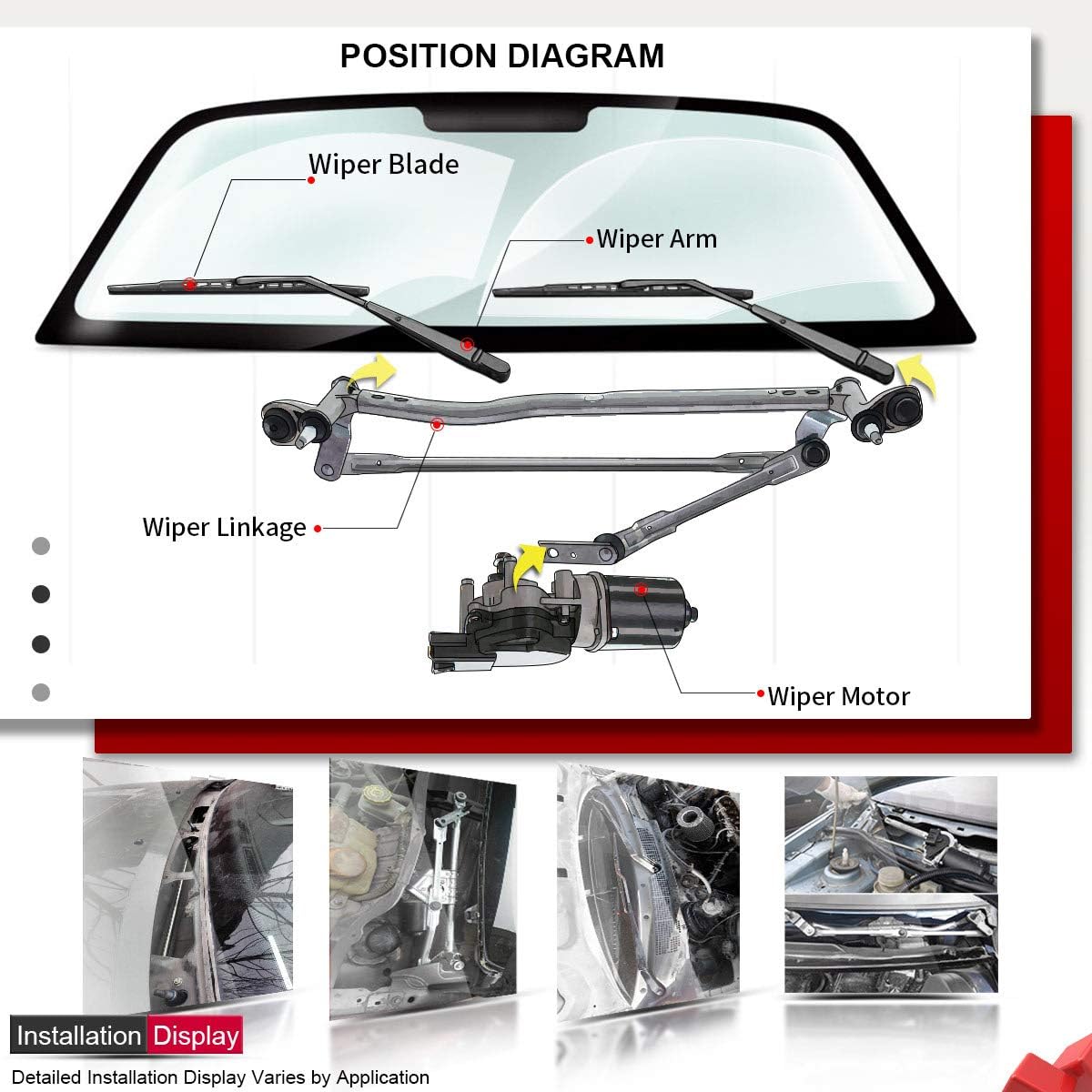 POSITION DIAGRAM

Wiper Blade

Wiper Arm

Wiper Linkage

Wiper Motor

Installation Display

Detailed Installation Display Varies by Application