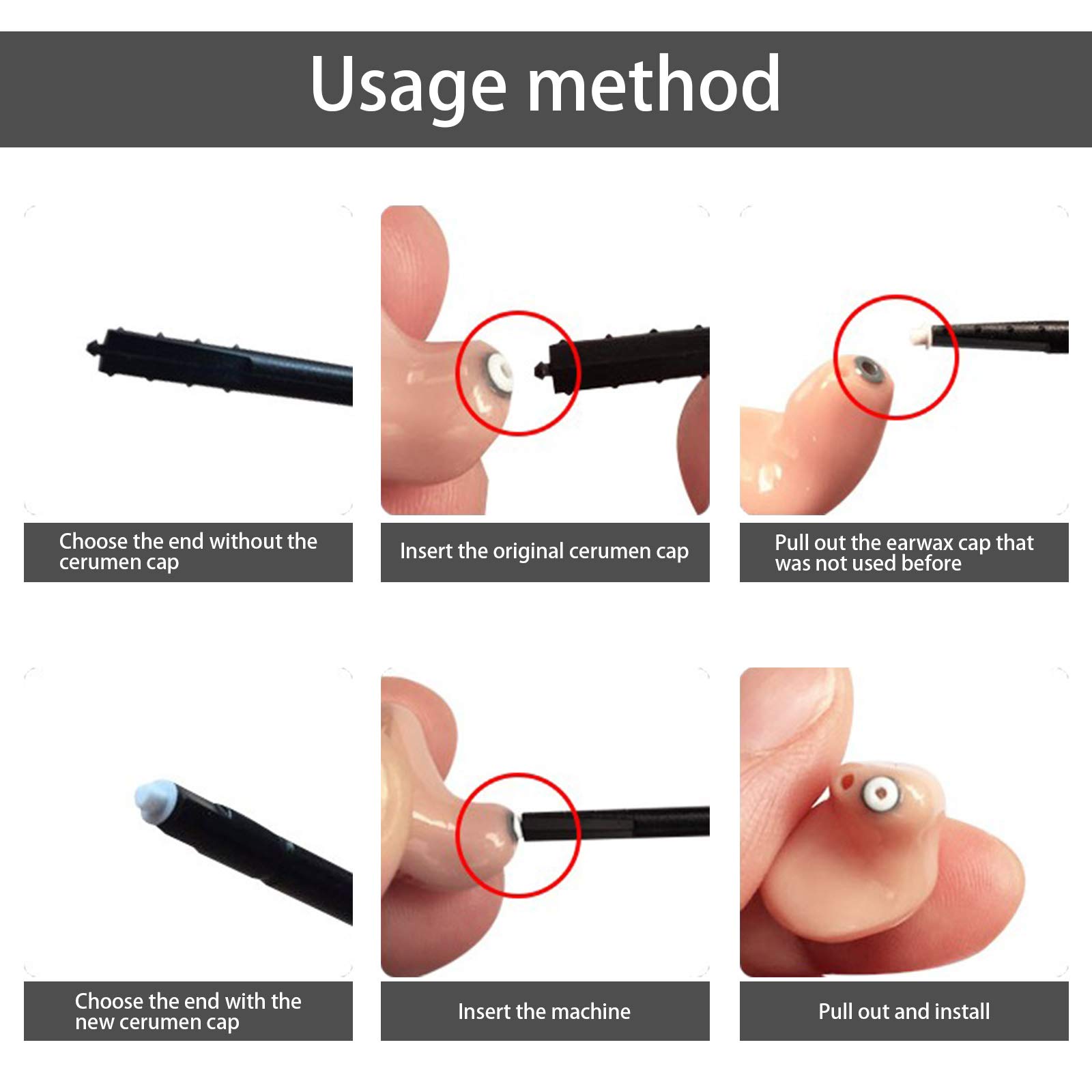 Usage method

Choose the end without the cerumen cap

Insert the original cerumen cap

Pull out the earwax cap that was not used before

Choose the end with the new cerumen cap

Insert the machine

Pull out and install