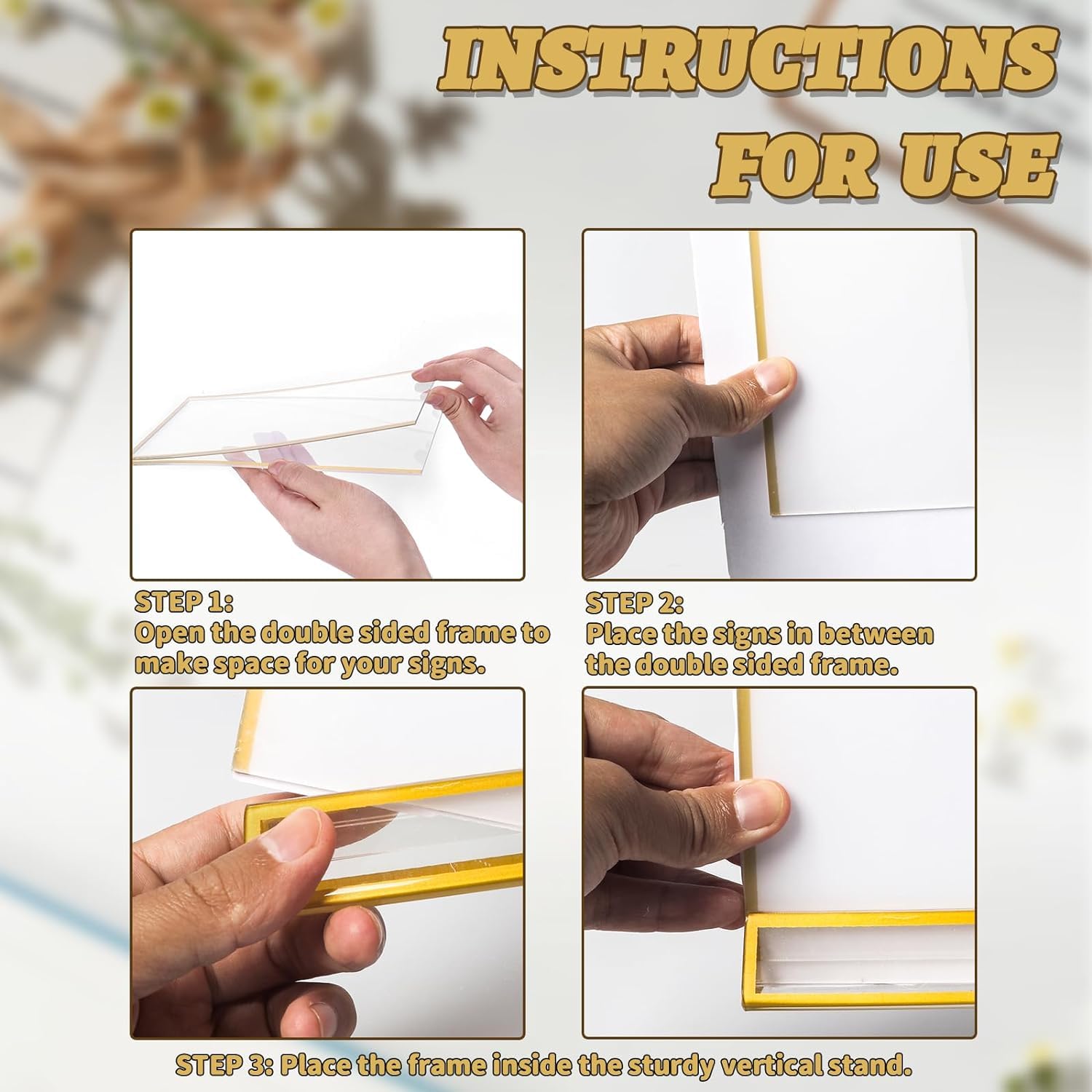 INSTRUCTIONS FOR USE

STEP 1:
Open the double sided frame to make space for your signs.

STEP 2:
Place the signs in between the double sided frame.

STEP 3: Place the frame inside the sturdy vertical stand.