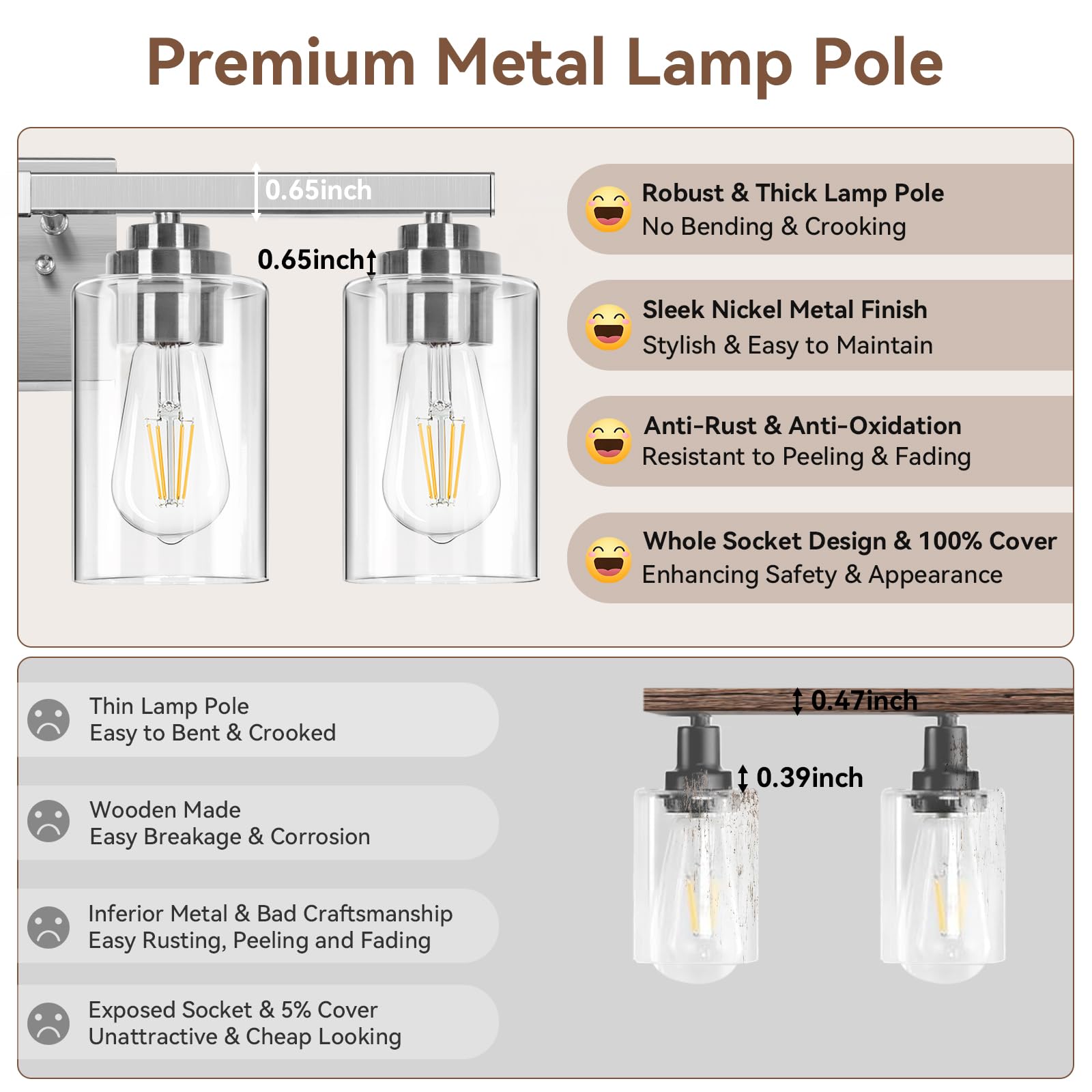 Premium Metal Lamp Pole

0.65inch

0.65inch

Robust & Thick Lamp Pole
No Bending & Crooking

Sleek Nickel Metal Finish
Stylish & Easy to Maintain

Anti-Rust & Anti-Oxidation
Resistant to Peeling & Fading

Whole Socket Design & 100% Cover
Enhancing Safety & Appearance

Thin Lamp Pole
Easy to Bent & Crooked

Wooden Made
Easy Breakage & Corrosion

Inferior Metal & Bad Craftsmanship
Easy Rusting, Peeling and Fading

Exposed Socket & 5% Cover
Unattractive & Cheap Looking

0.47inch

0.39inch