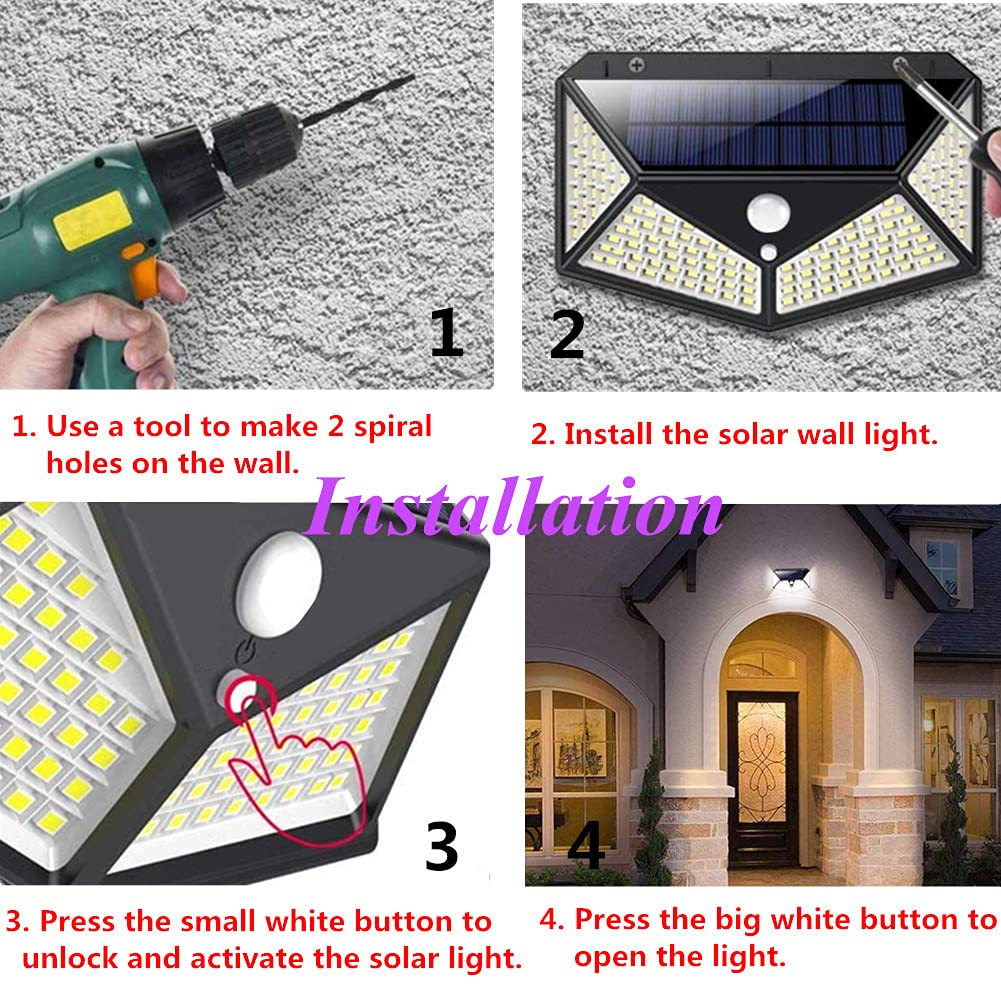 1

2

1. Use a tool to make 2 spiral holes on the wall.

2. Install the solar wall light.

Installation

3

4

3. Press the small white button to unlock and activate the solar light.

4. Press the big white button to open the light.