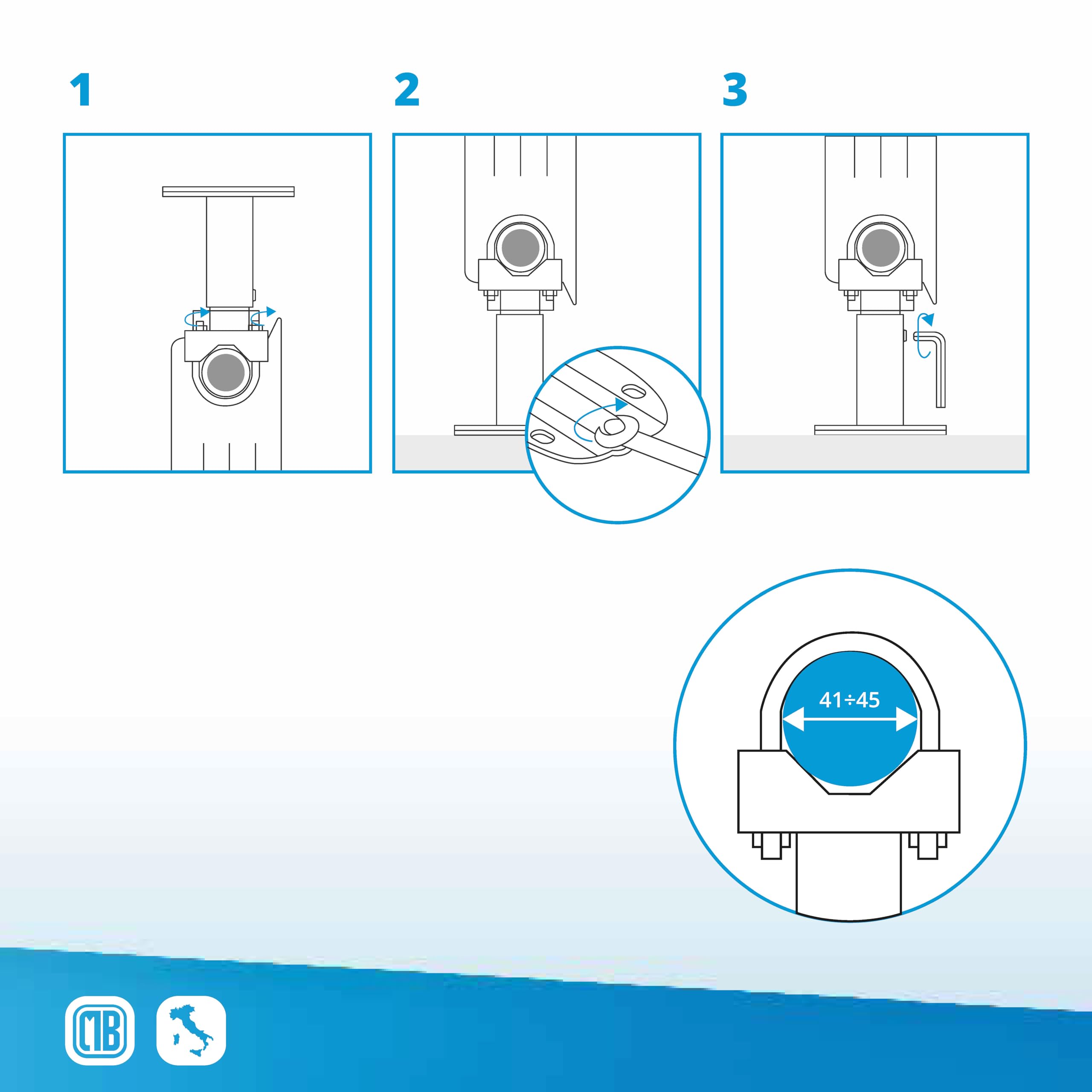 1

2

3

41÷45

MB