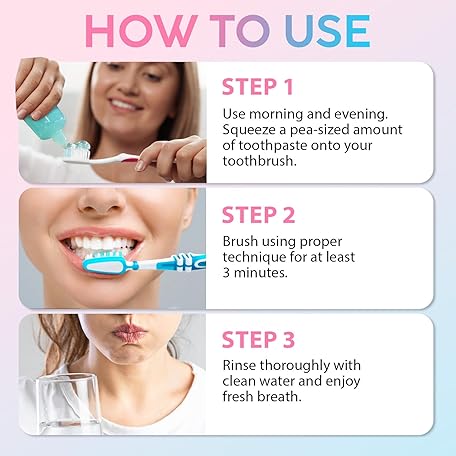 HOW TO USE

STEP 1

Use morning and evening. Squeeze a pea-sized amount of toothpaste onto your toothbrush.

STEP 2

Brush using proper technique for at least 3 minutes.

STEP 3

Rinse thoroughly with clean water and enjoy fresh breath.