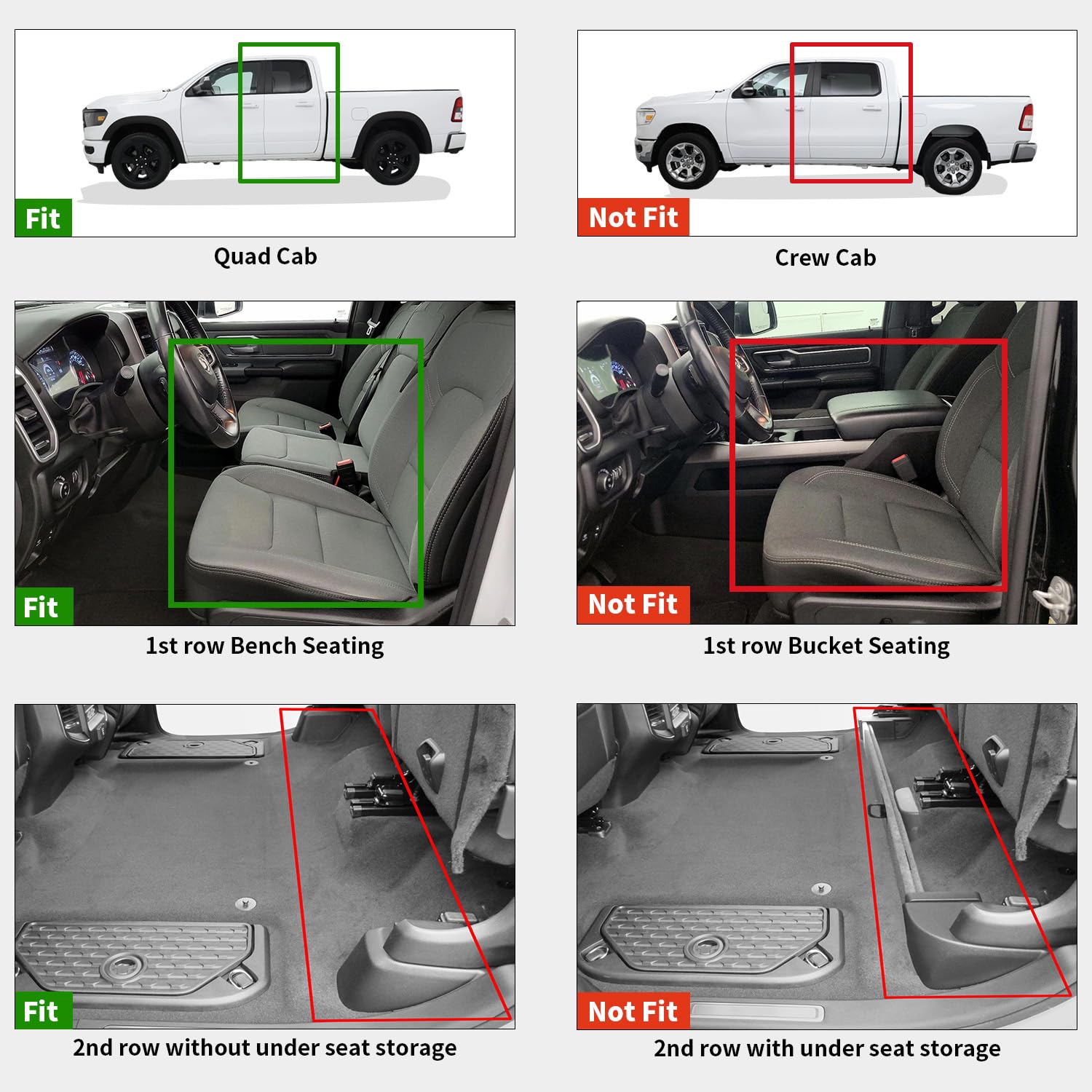 Fit

Quad Cab

Not Fit

Crew Cab

Fit

1st row Bench Seating

Not Fit

1st row Bucket Seating

Fit

2nd row without under seat storage

Not Fit

2nd row with under seat storage