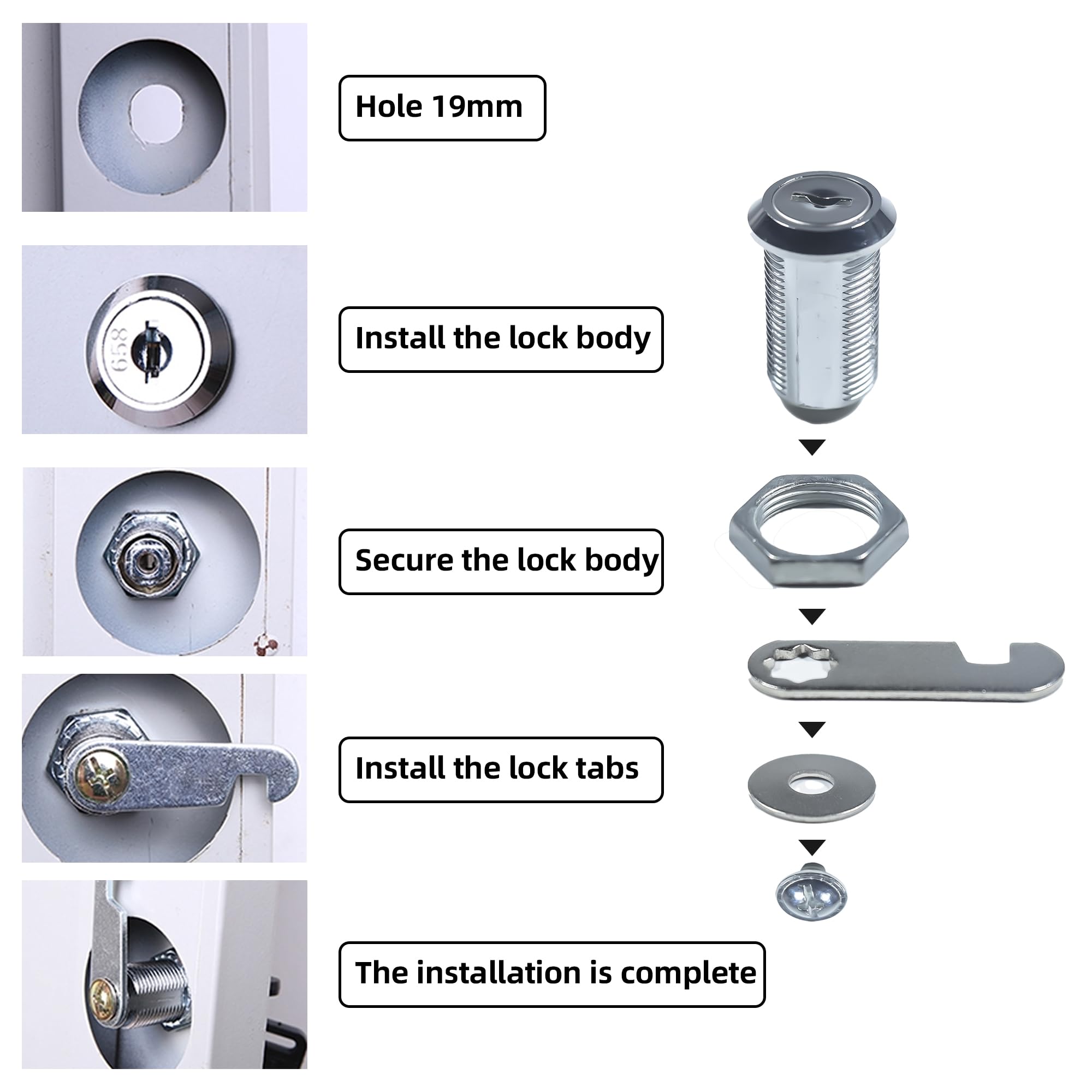 Hole 19mm

658

Install the lock body

Secure the lock body

Install the lock tabs

The installation is complete