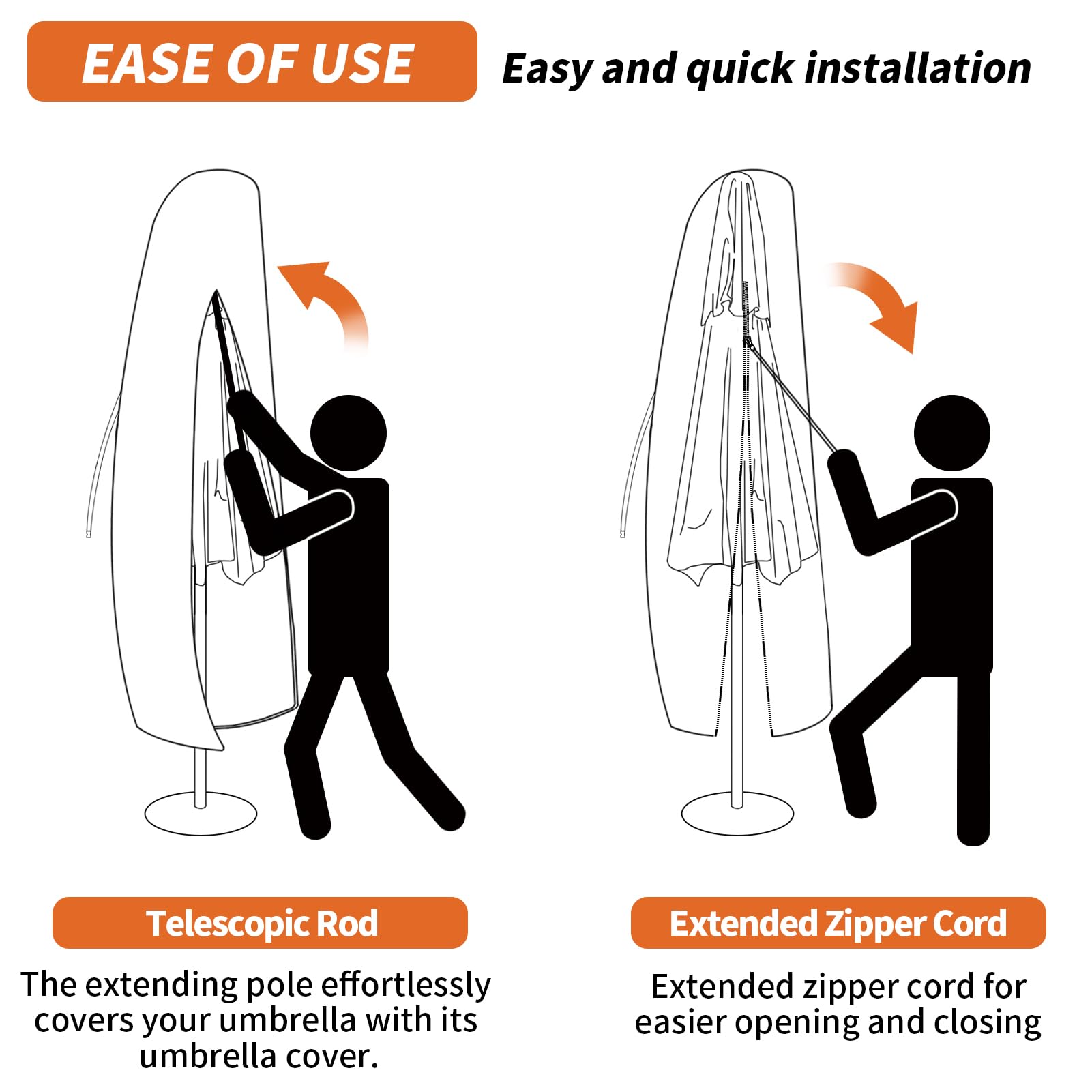 EASE OF USE

Easy and quick installation

Telescopic Rod

The extending pole effortlessly covers your umbrella with its umbrella cover.

Extended Zipper Cord

Extended zipper cord for easier opening and closing