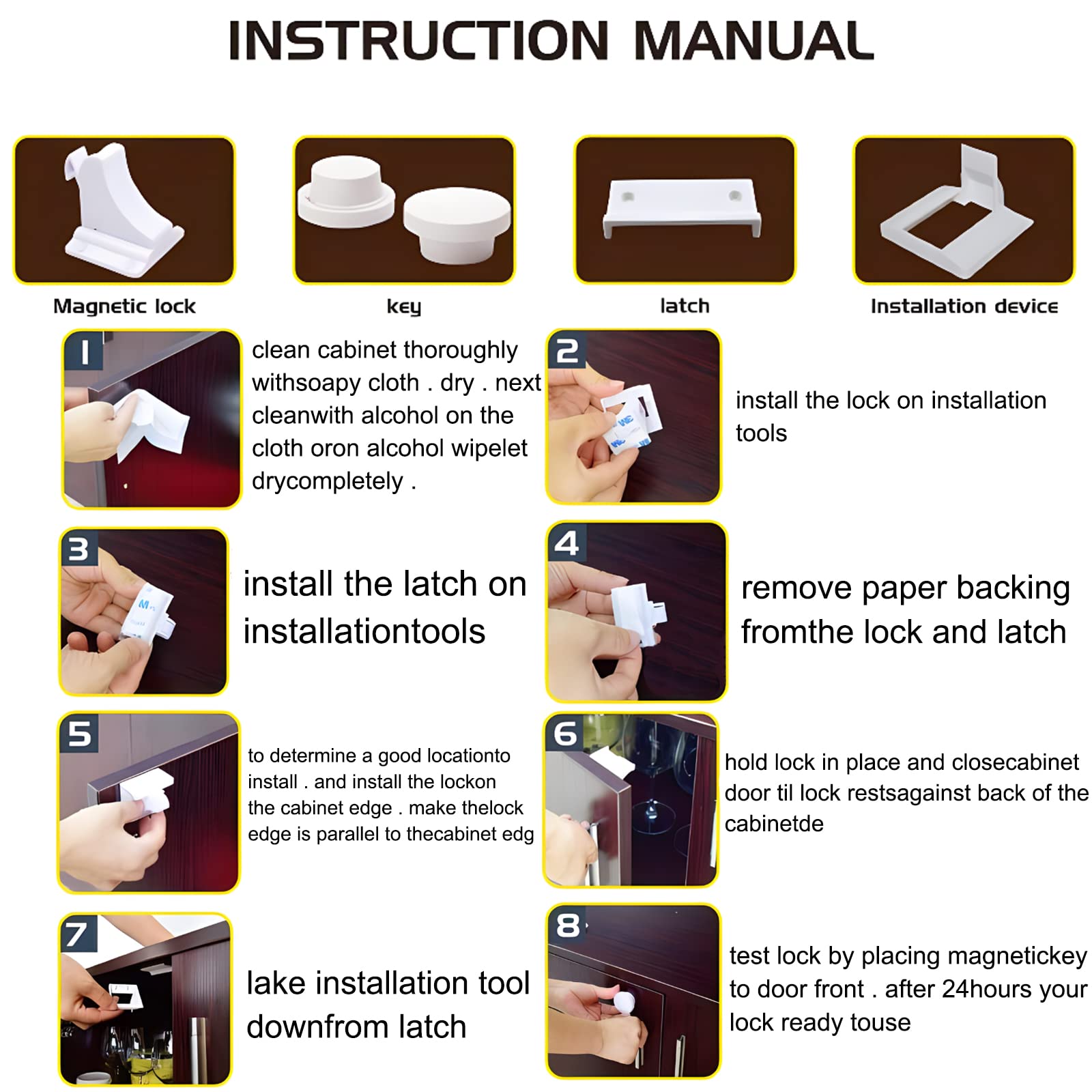 INSTRUCTION MANUAL

Magnetic lock

key

latch

Installation device

1

clean cabinet thoroughly withsoapy cloth . dry . next cleanwith alcohol on the cloth oron alcohol wipelet drycompletely .

2

install the lock on installation tools

3

install the latch on installationtools

4

remove paper backing fromthe lock and latch

5

to determine a good locationto install . and install the lockon the cabinet edge . make thelock edge is parallel to thecabinet edg

6

hold lock in place and closecabinet door til lock restsagainst back of the cabinetde

7

lake installation tool downfrom latch

8

test lock by placing magnetickey to door front . after 24hours your lock ready touse