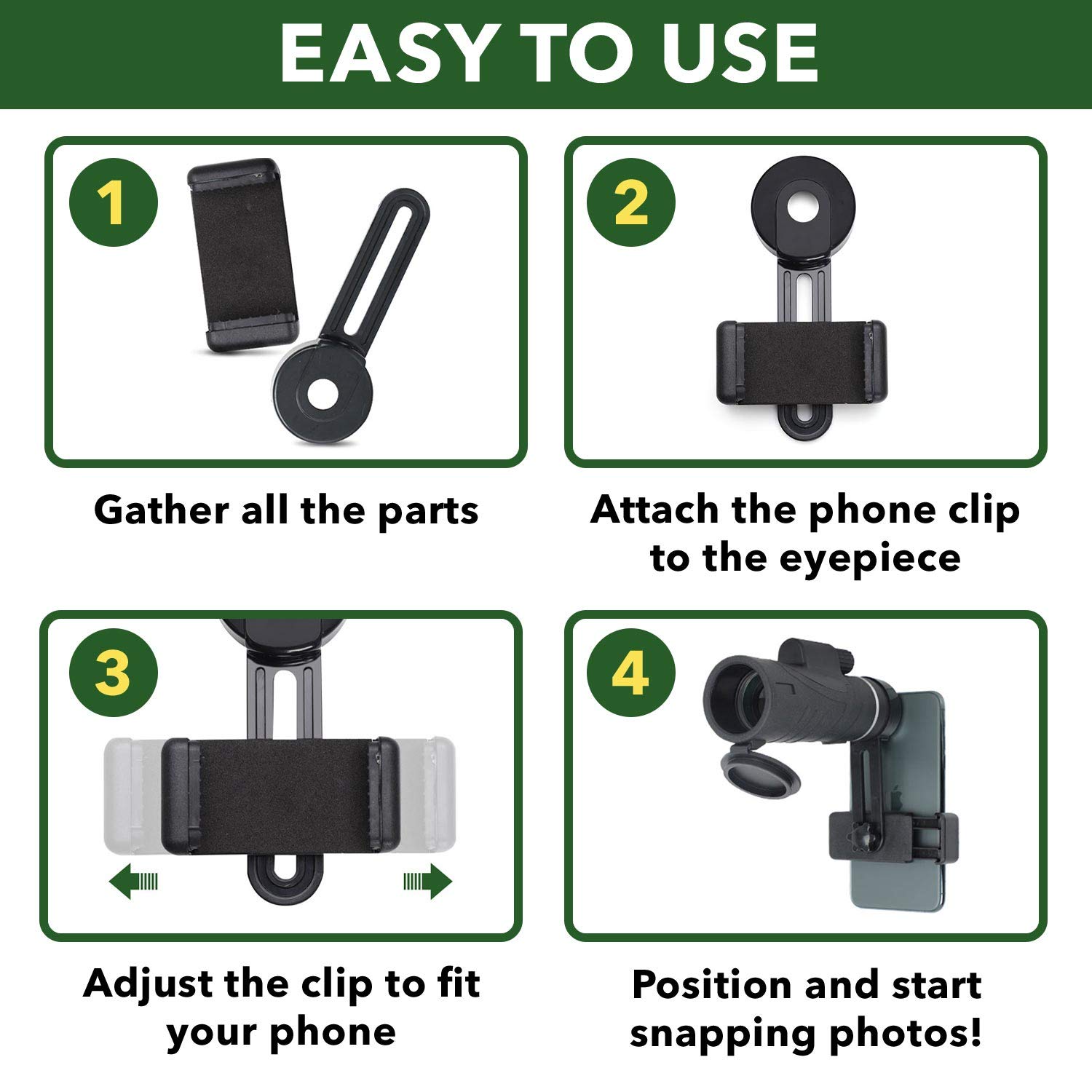 EASY TO USE

1

Gather all the parts

2

Attach the phone clip to the eyepiece

3

Adjust the clip to fit your phone

4

Position and start snapping photos!