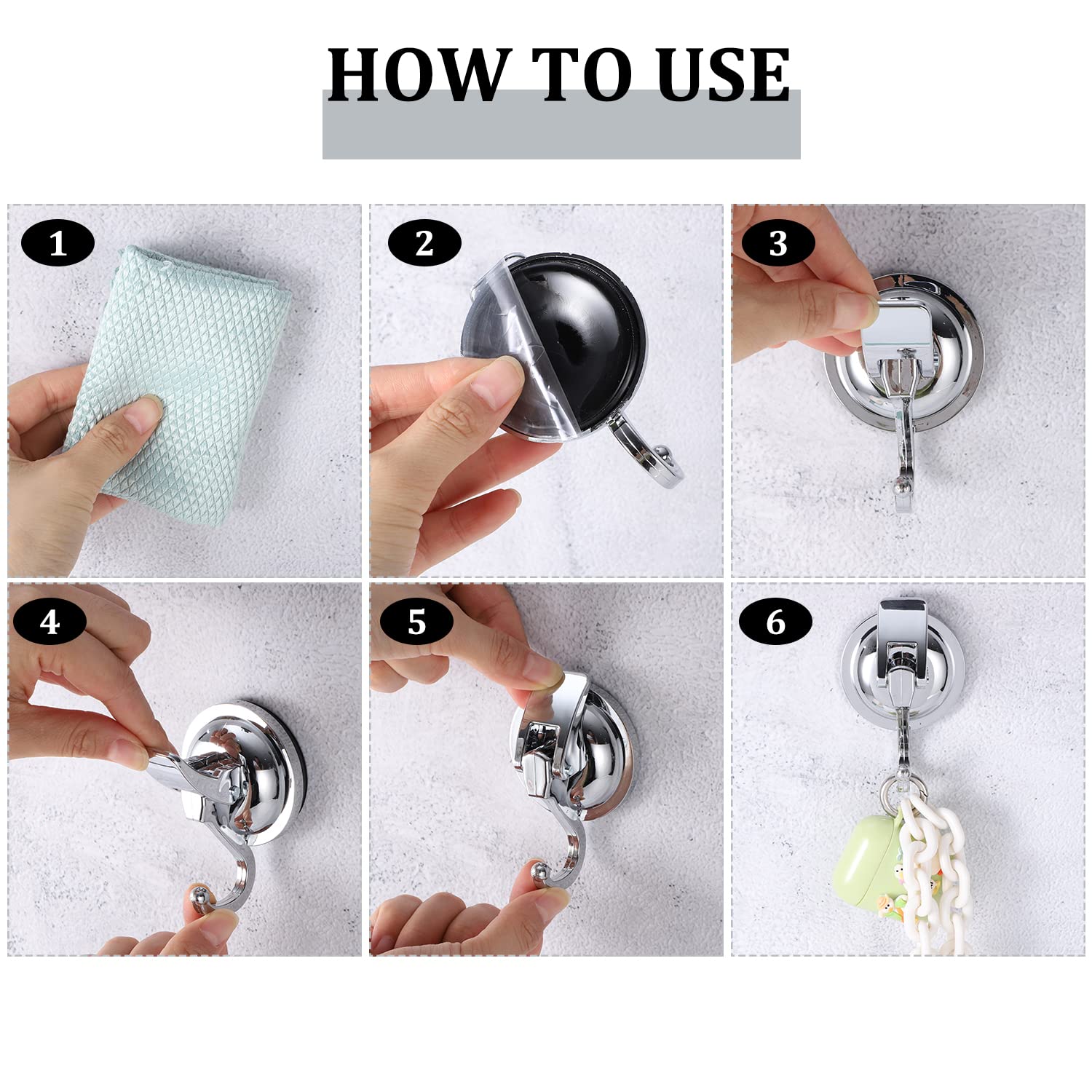 HOW TO USE

1

2

3

4

5

6