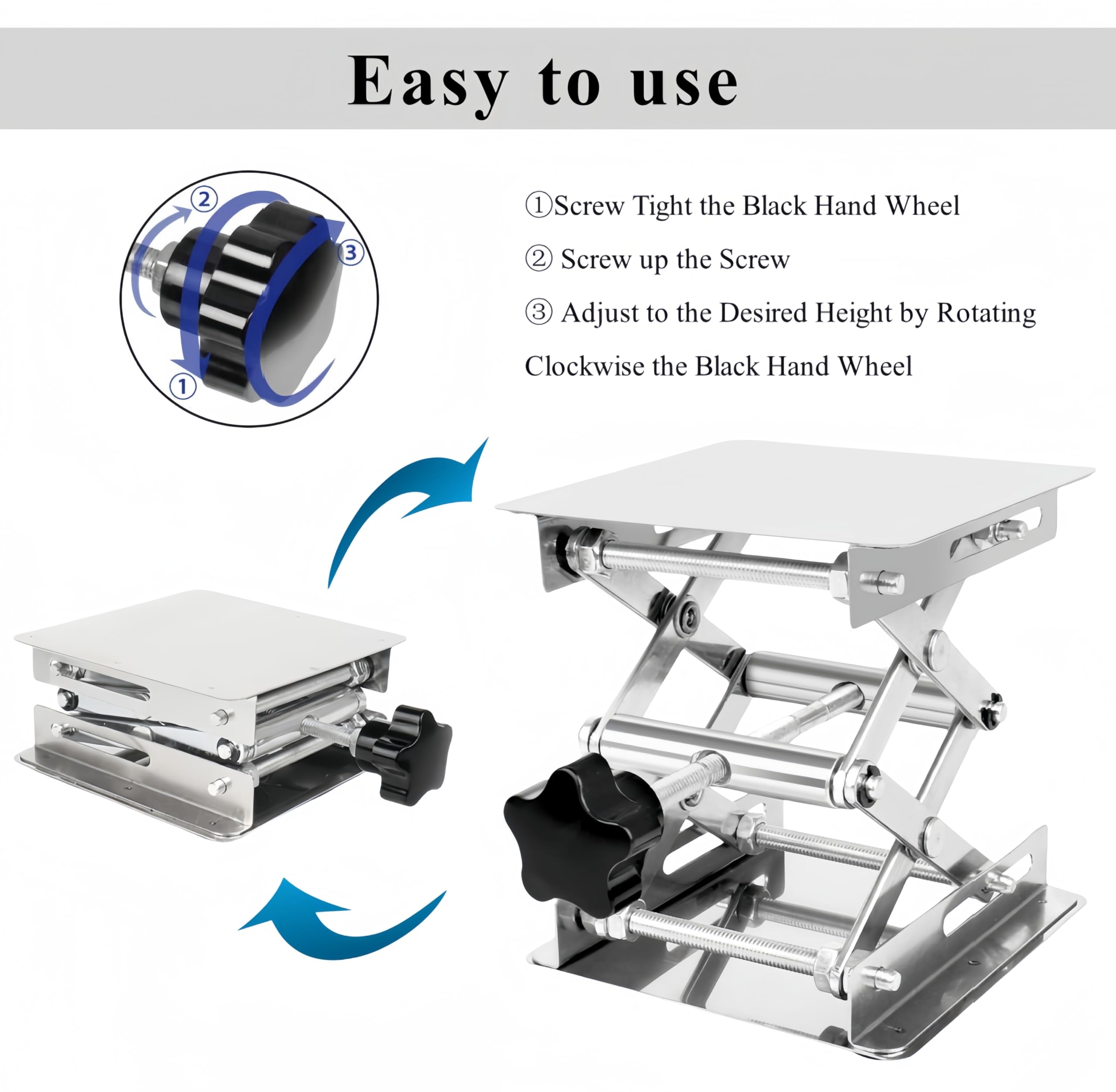 Easy to use

②

③

①

①Screw Tight the Black Hand Wheel

② Screw up the Screw

③ Adjust to the Desired Height by Rotating Clockwise the Black Hand Wheel