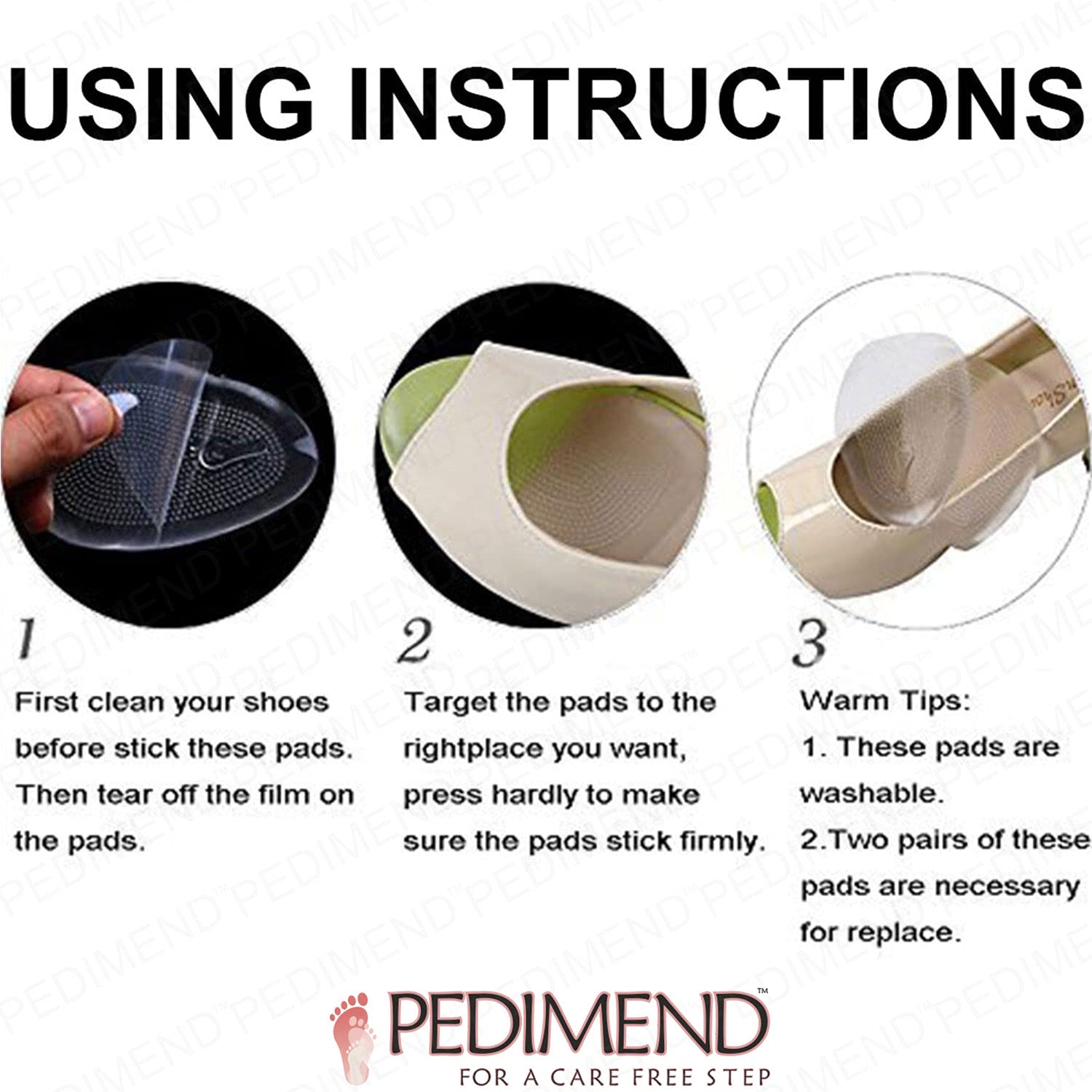 USING INSTRUCTIONS

1

First clean your shoes before stick these pads. Then tear off the film on the pads.

2

Target the pads to the rightplace you want, press hardly to make sure the pads stick firmly.

3

Warm Tips:
1. These pads are washable.
2.Two pairs of these pads are necessary for replace.

PEDIMEND™
FOR A CARE FREE STEP