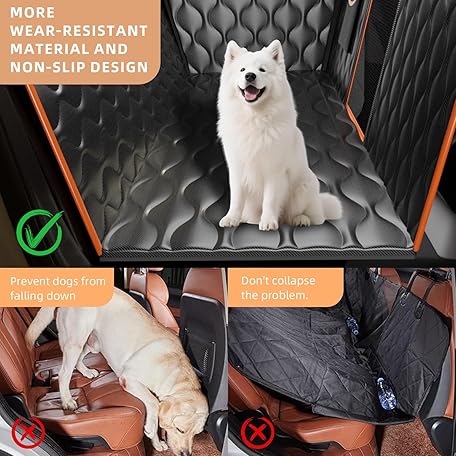 MORE WEAR-RESISTANT MATERIAL AND NON-SLIP DESIGN

Prevent dogs from falling down

Don't collapse the problem.