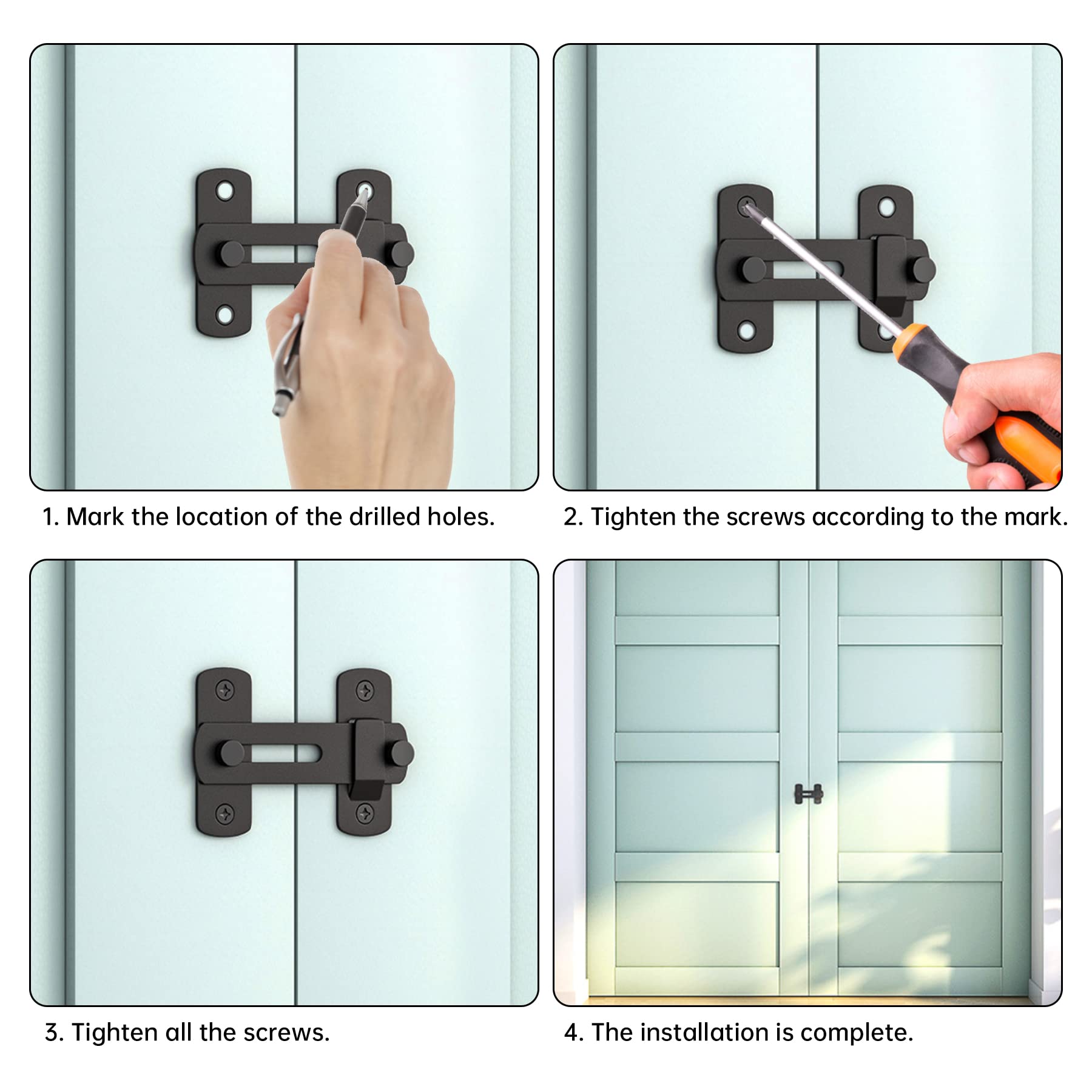 1. Mark the location of the drilled holes.

2. Tighten the screws according to the mark.

3. Tighten all the screws.

4. The installation is complete.