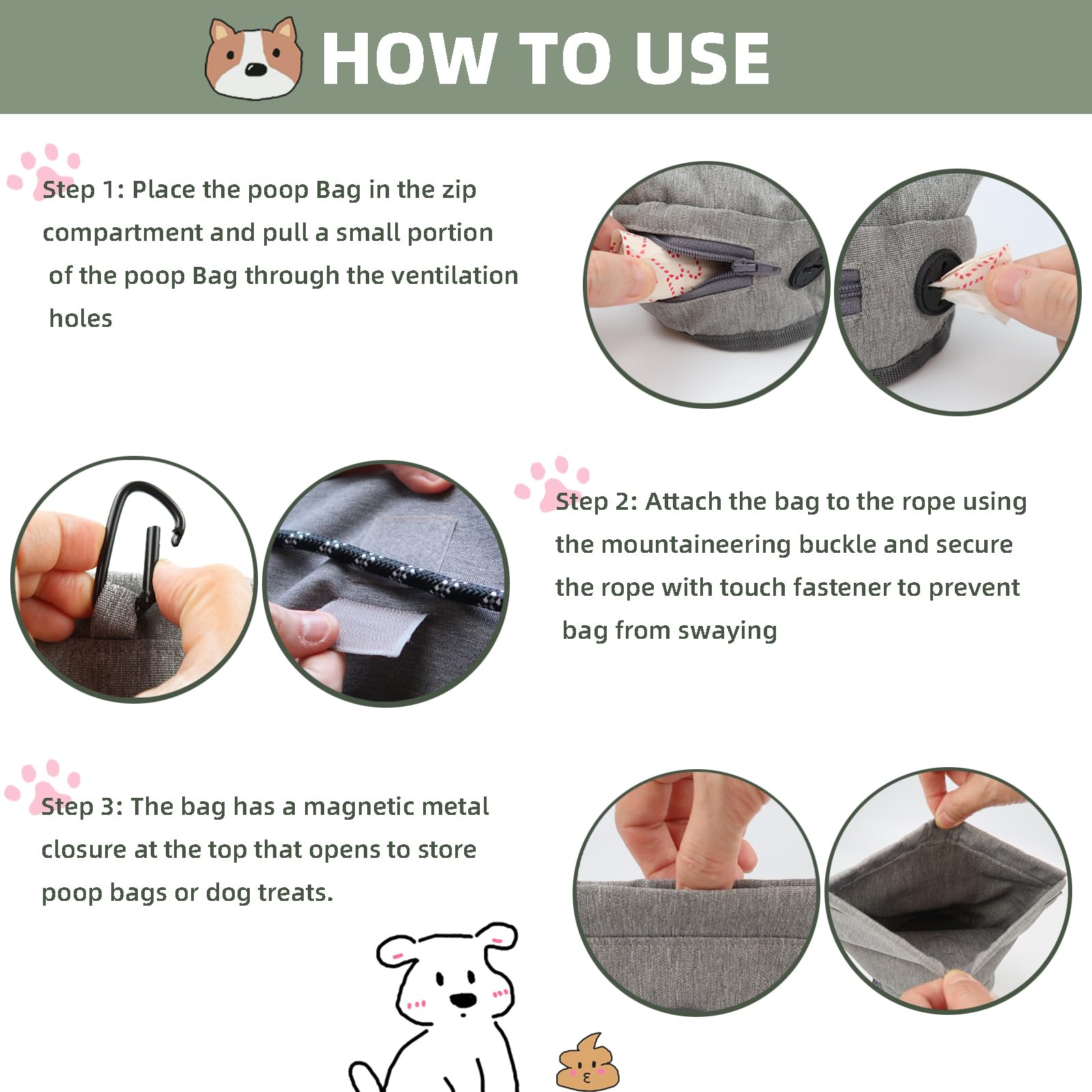 HOW TO USE

Step 1: Place the poop Bag in the zip compartment and pull a small portion of the poop Bag through the ventilation holes

Step 2: Attach the bag to the rope using the mountaineering buckle and secure the rope with touch fastener to prevent bag from swaying

Step 3: The bag has a magnetic metal closure at the top that opens to store poop bags or dog treats.