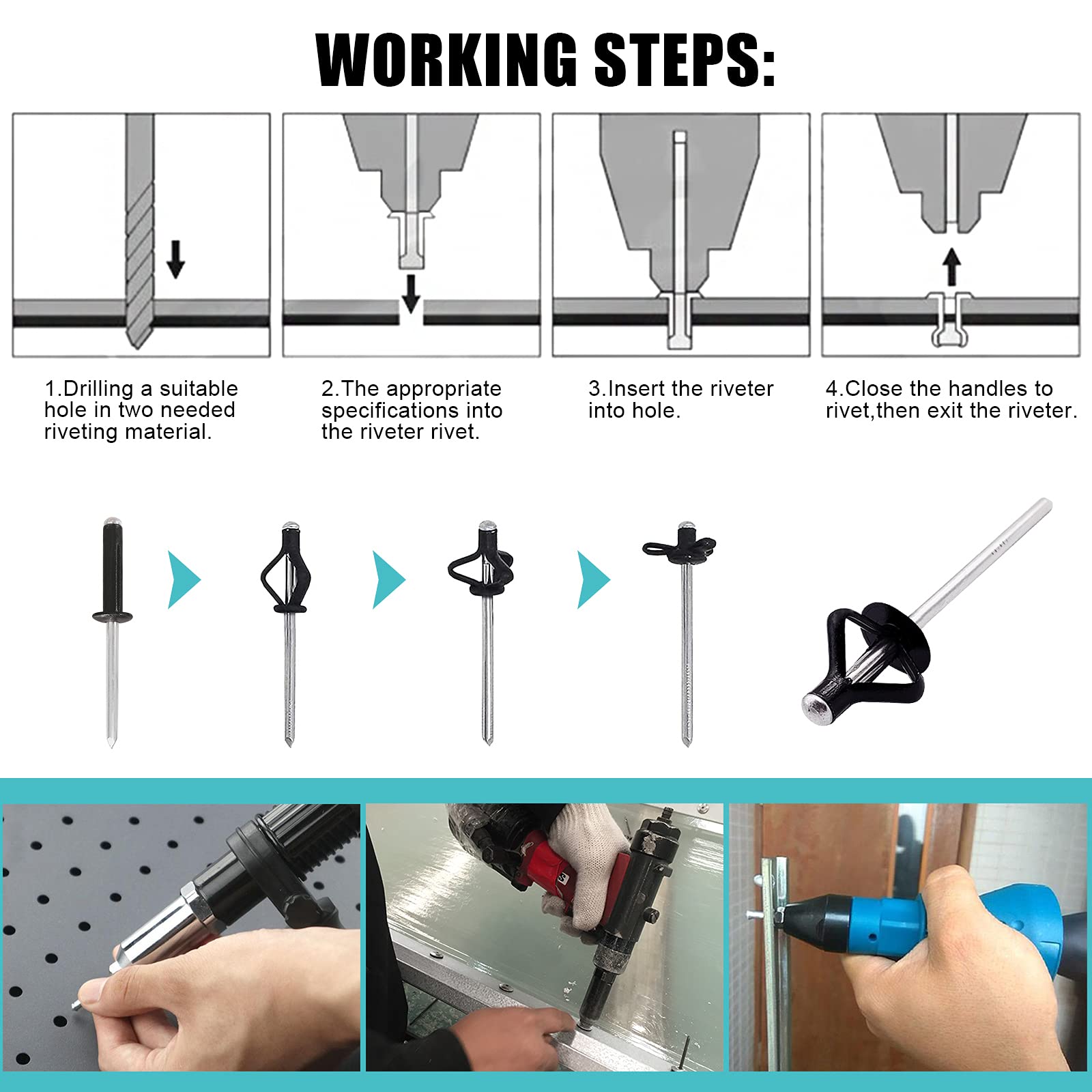 WORKING STEPS:

1.Drilling a suitable hole in two needed riveting material.

2.The appropriate specifications into the riveter rivet.

3.Insert the riveter into hole.

4.Close the handles to rivet,then exit the riveter.