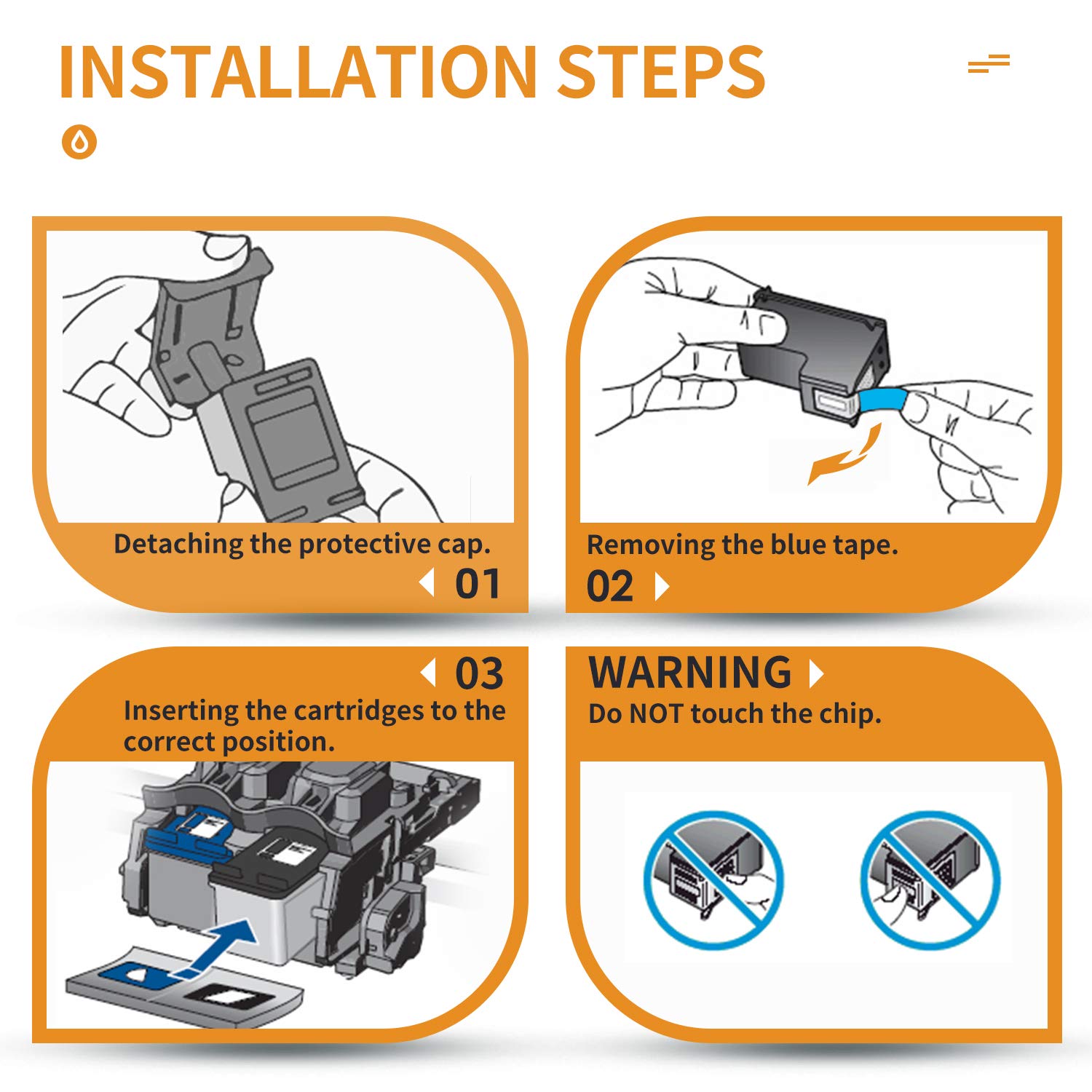 INSTALLATION STEPS

Detaching the protective cap.

01

Removing the blue tape.

02

03

Inserting the cartridges to the correct position.

WARNING

Do NOT touch the chip.