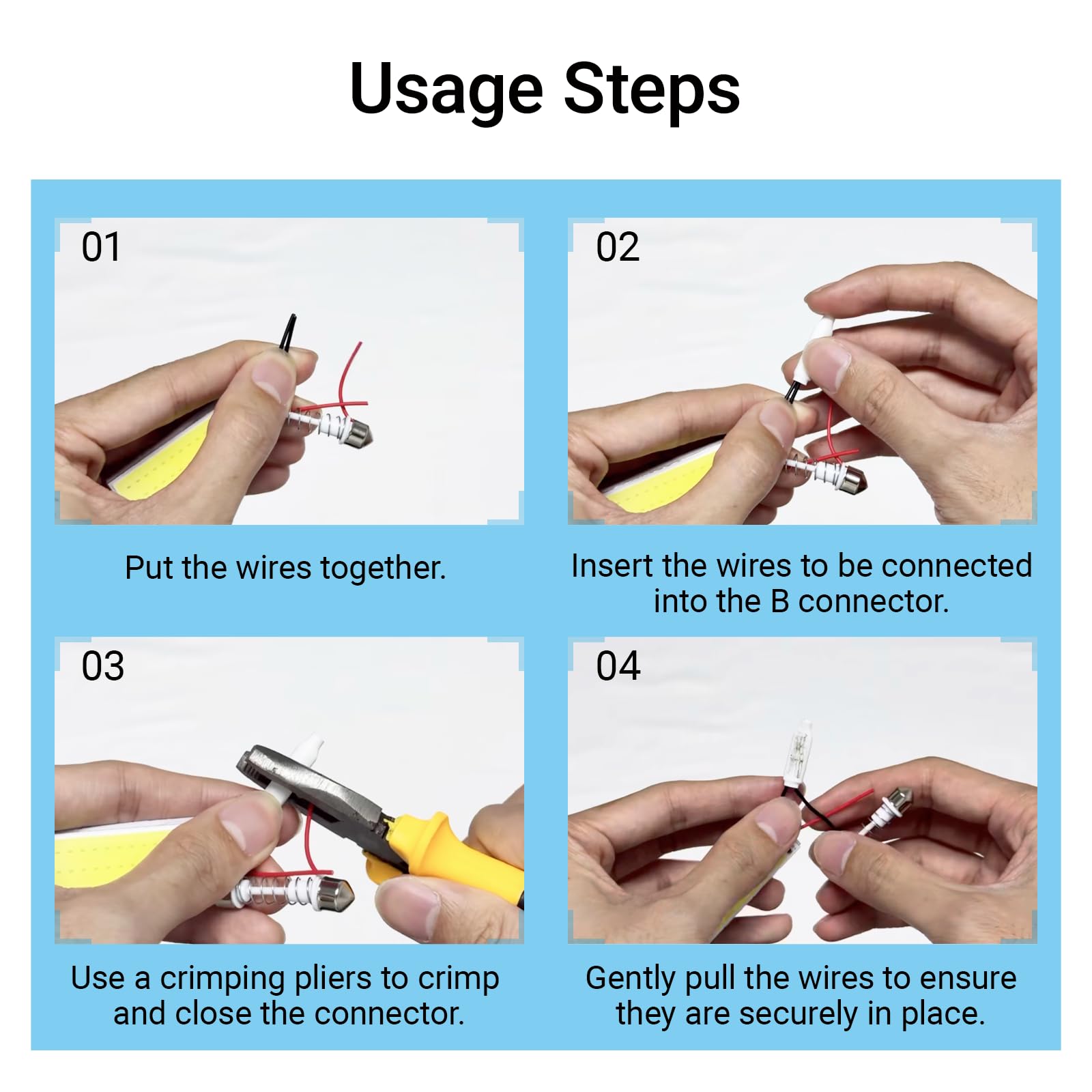 Usage Steps

01

Put the wires together.

02

Insert the wires to be connected into the B connector.

03

Use a crimping pliers to crimp and close the connector.

04

Gently pull the wires to ensure they are securely in place.