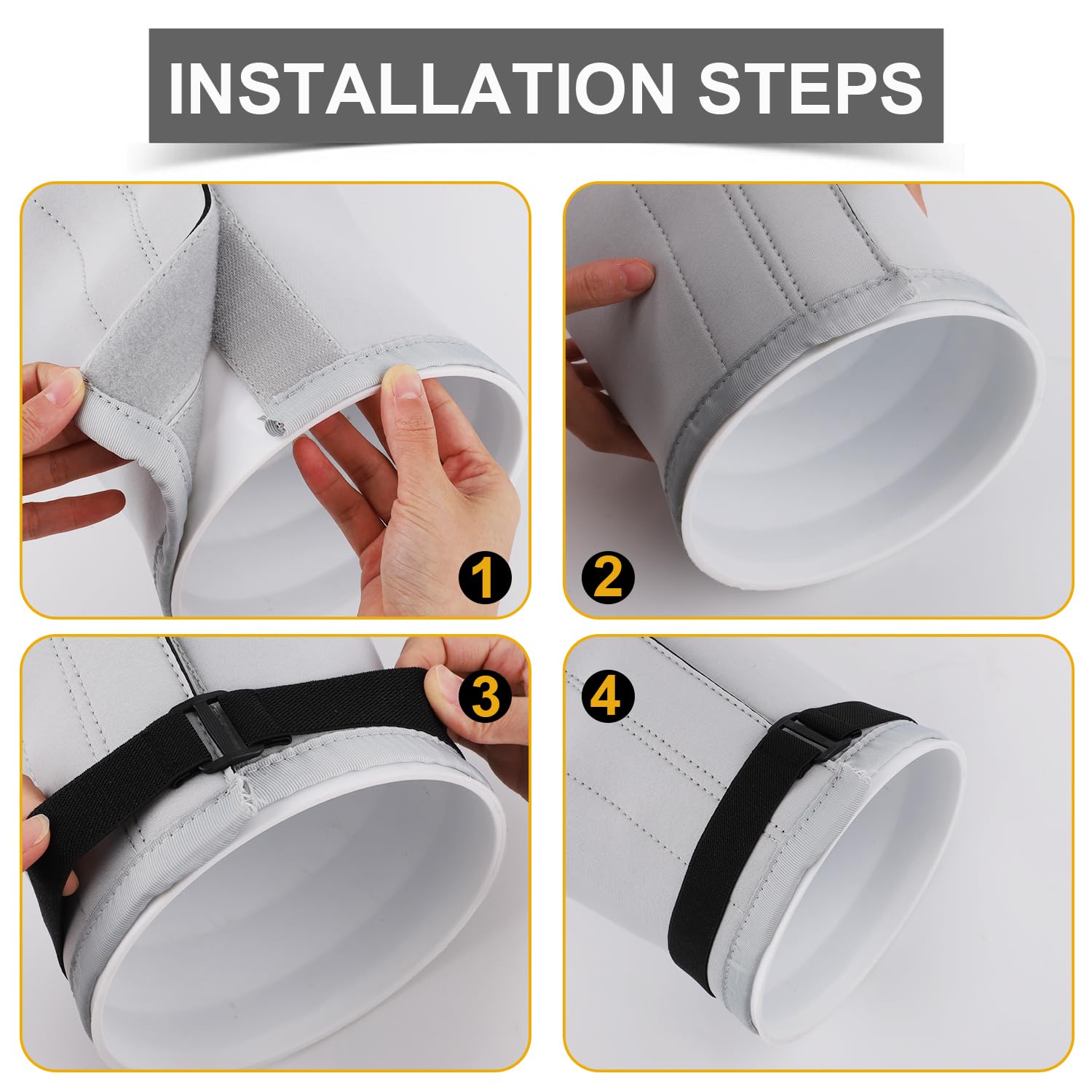 INSTALLATION STEPS

1

2

3

4