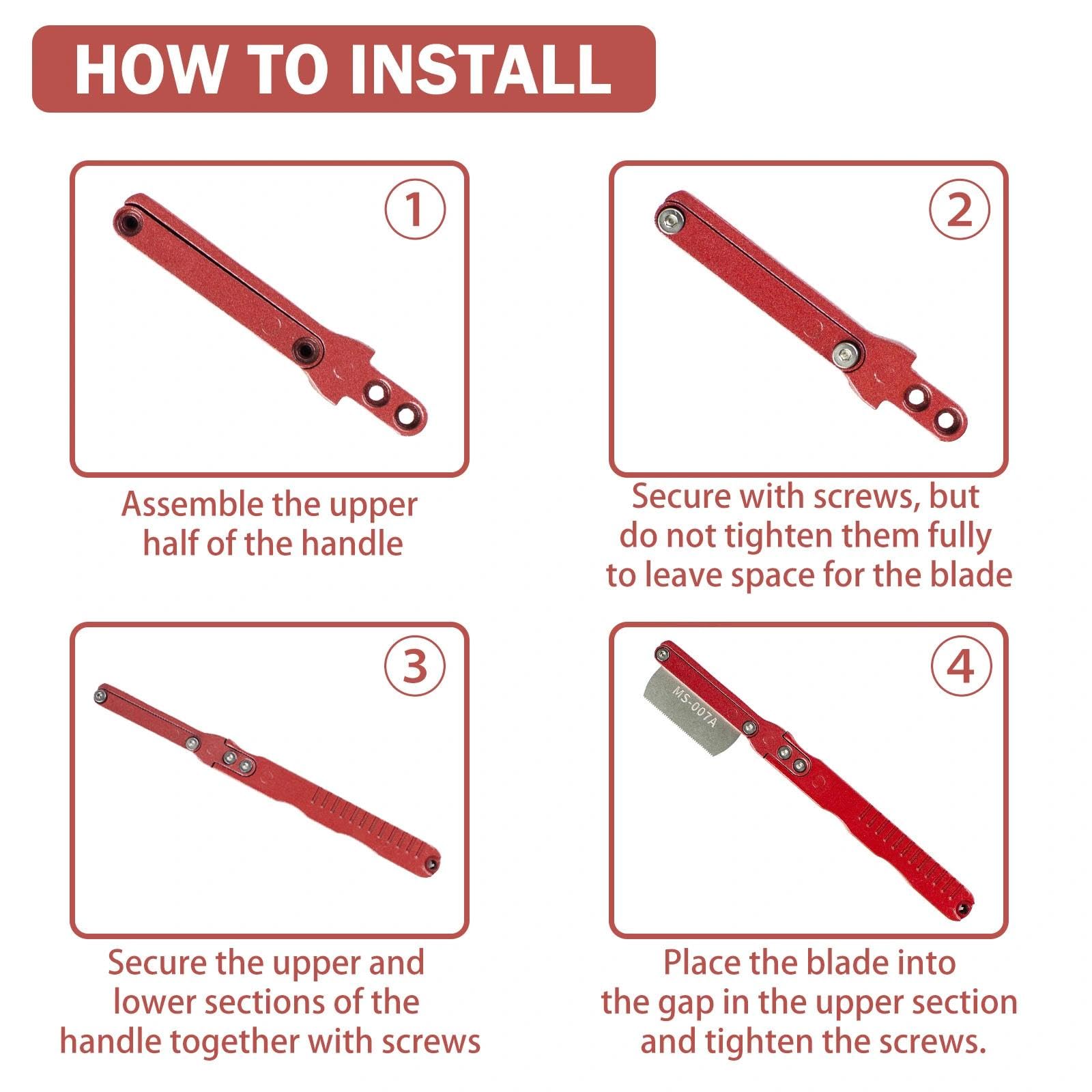 HOW TO INSTALL

①

Assemble the upper half of the handle

②

Secure with screws, but do not tighten them fully to leave space for the blade

③

Secure the upper and lower sections of the handle together with screws

④

MS-007A

Place the blade into the gap in the upper section and tighten the screws.