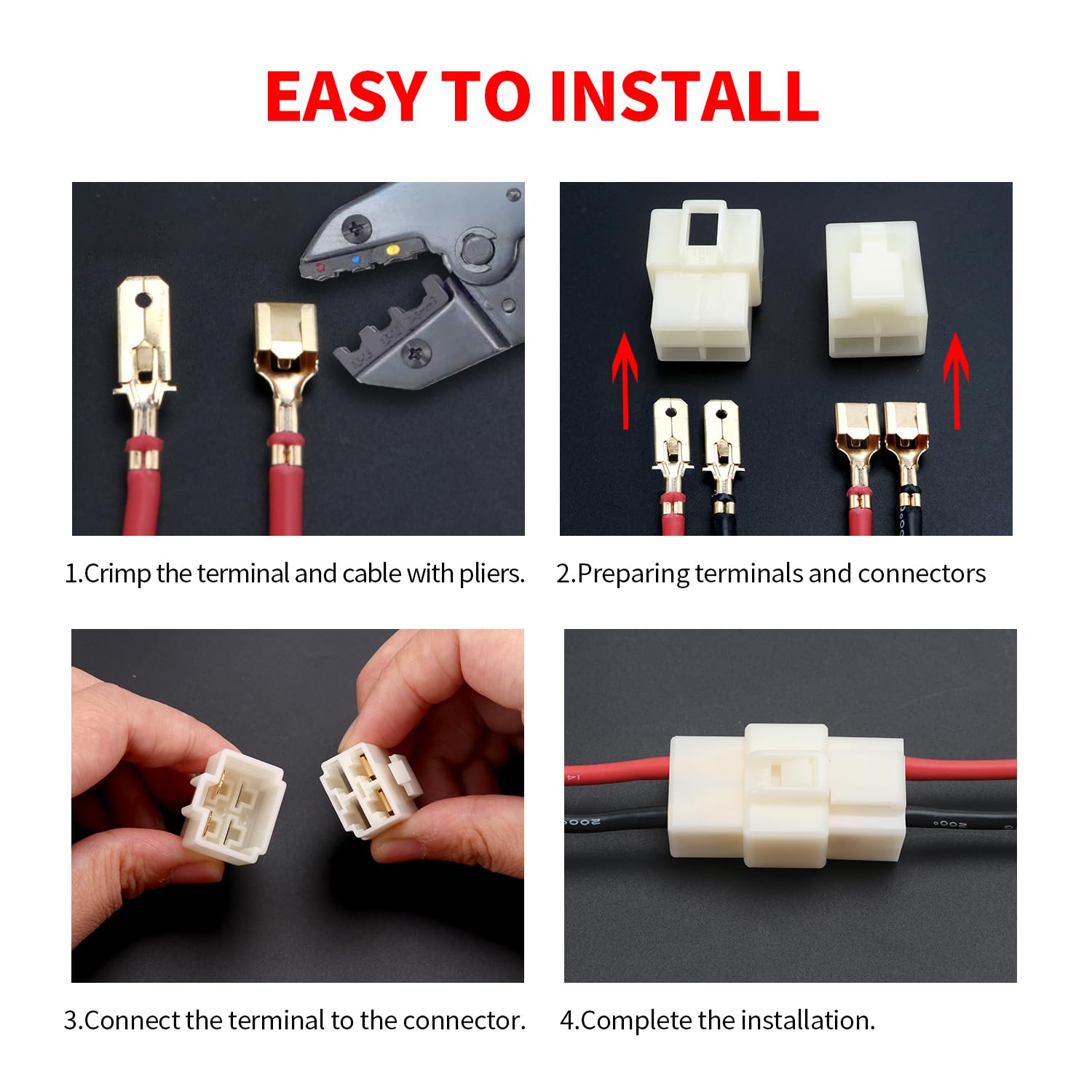 EASY TO INSTALL

1.Crimp the terminal and cable with pliers.

2.Preparing terminals and connectors

3.Connect the terminal to the connector.

4.Complete the installation.