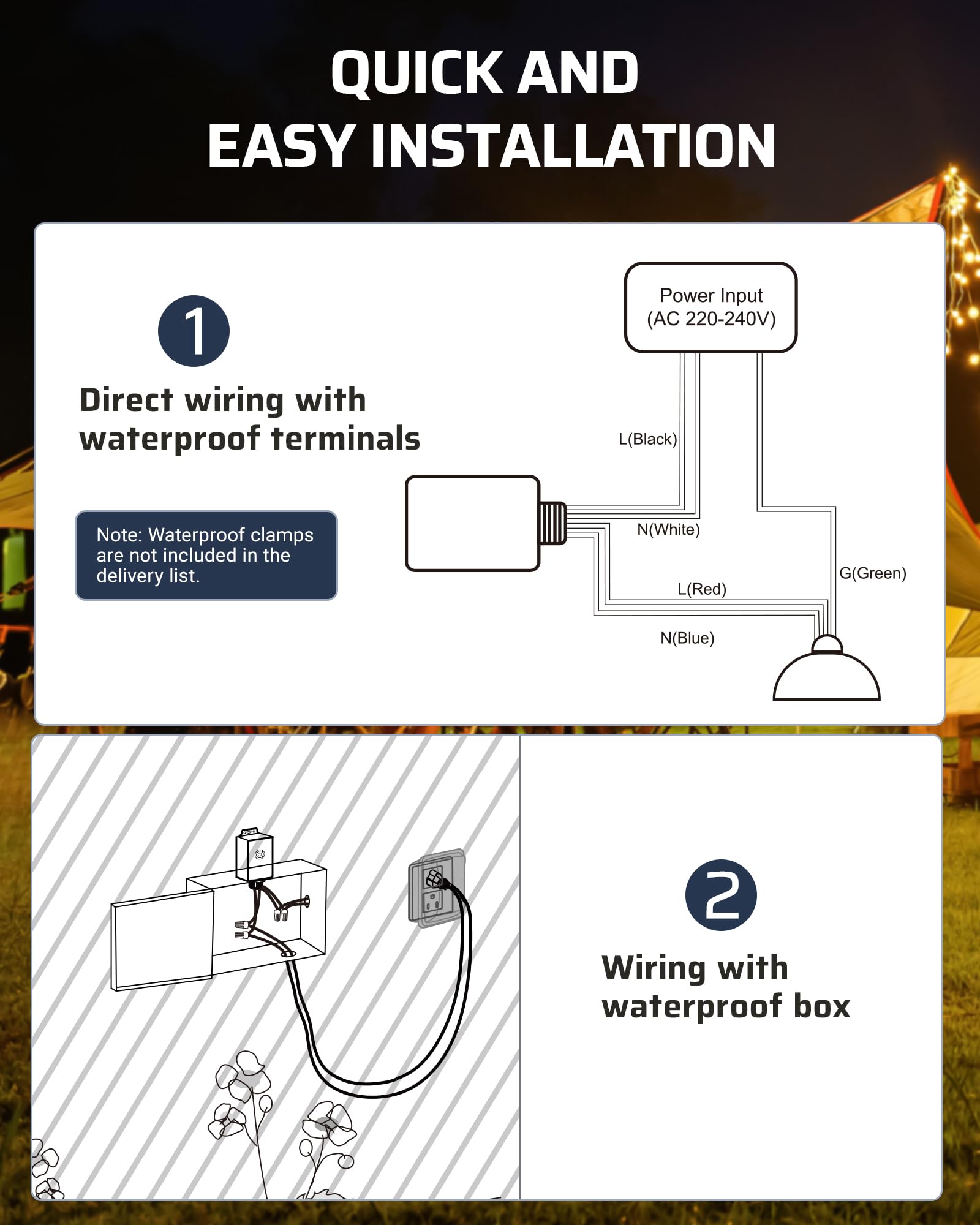 QUICK AND
EASY INSTALLATION

1

Direct wiring with waterproof terminals

Note: Waterproof clamps are not included in the delivery list.

Power Input
(AC 220-240V)

L(Black)

N(White)

L(Red)

N(Blue)

G(Green)

2

Wiring with waterproof box