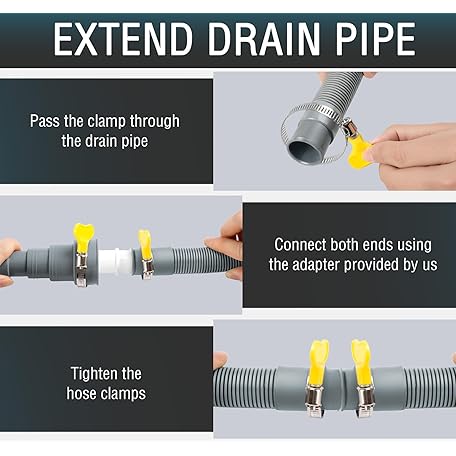 EXTEND DRAIN PIPE

Pass the clamp through the drain pipe

Connect both ends using the adapter provided by us

Tighten the hose clamps