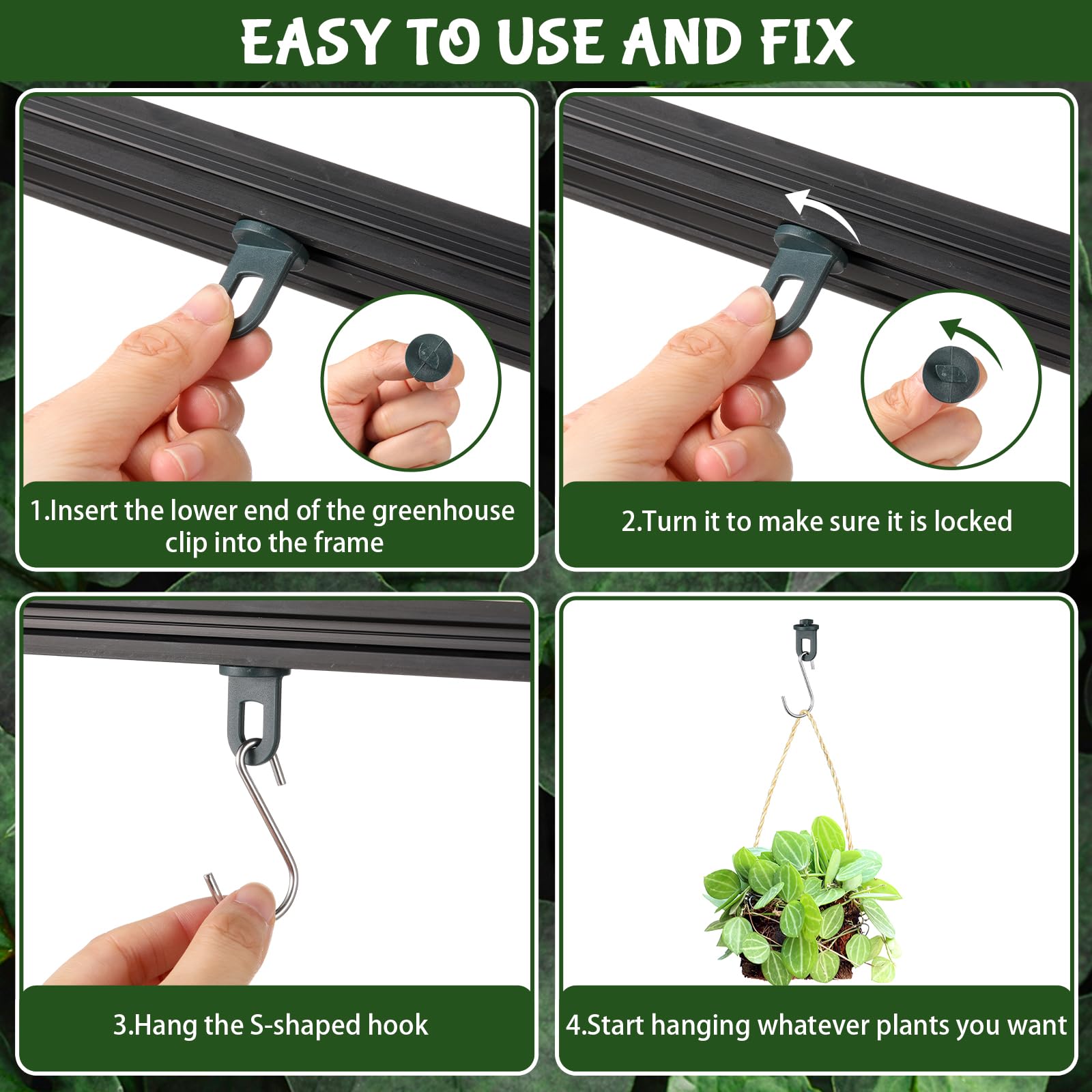 EASY TO USE AND FIX

1.Insert the lower end of the greenhouse clip into the frame

2.Turn it to make sure it is locked

3.Hang the S-shaped hook

4.Start hanging whatever plants you want