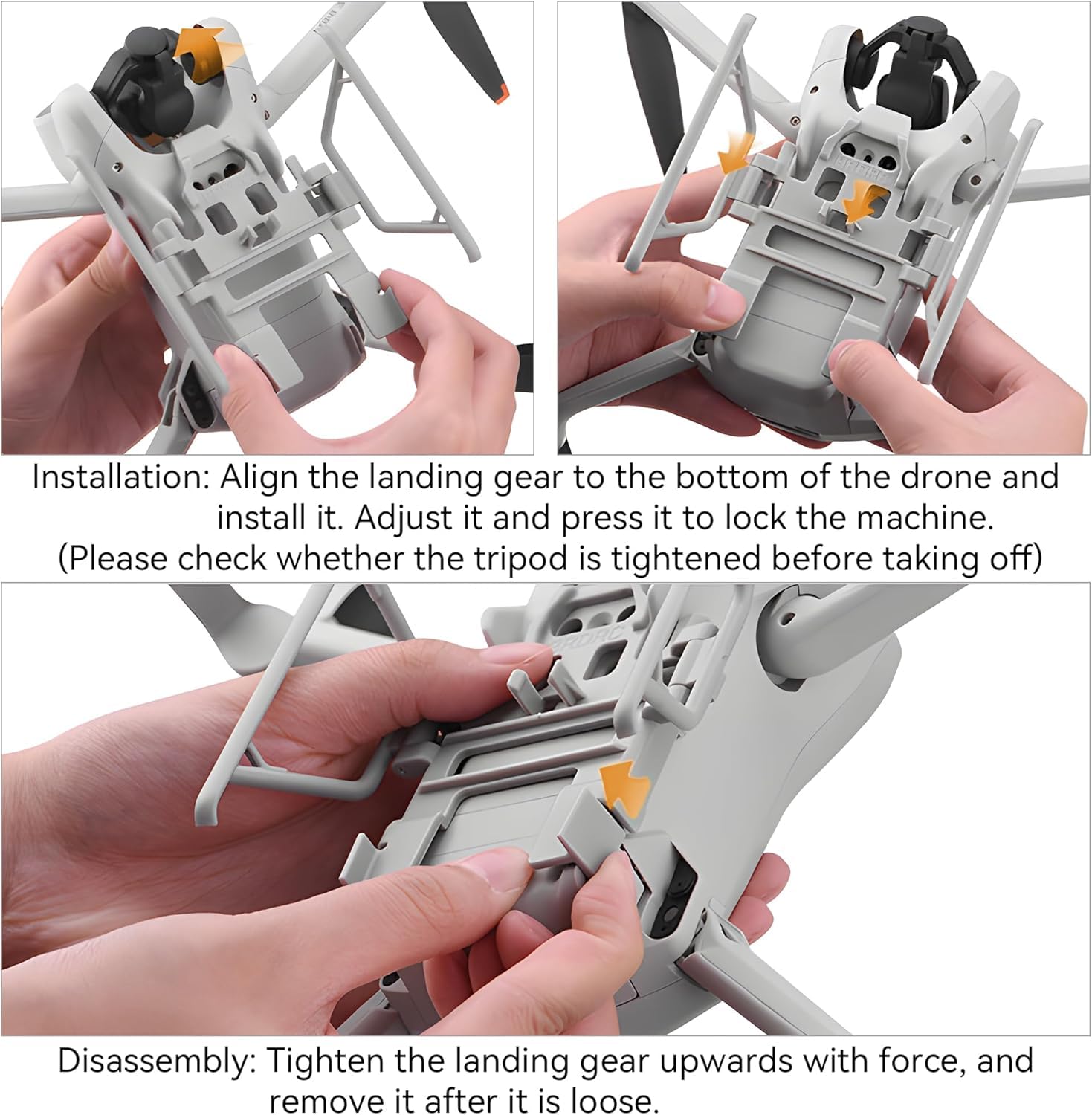 Installation: Align the landing gear to the bottom of the drone and install it. Adjust it and press it to lock the machine.
(Please check whether the tripod is tightened before taking off)

Disassembly: Tighten the landing gear upwards with force, and remove it after it is loose.