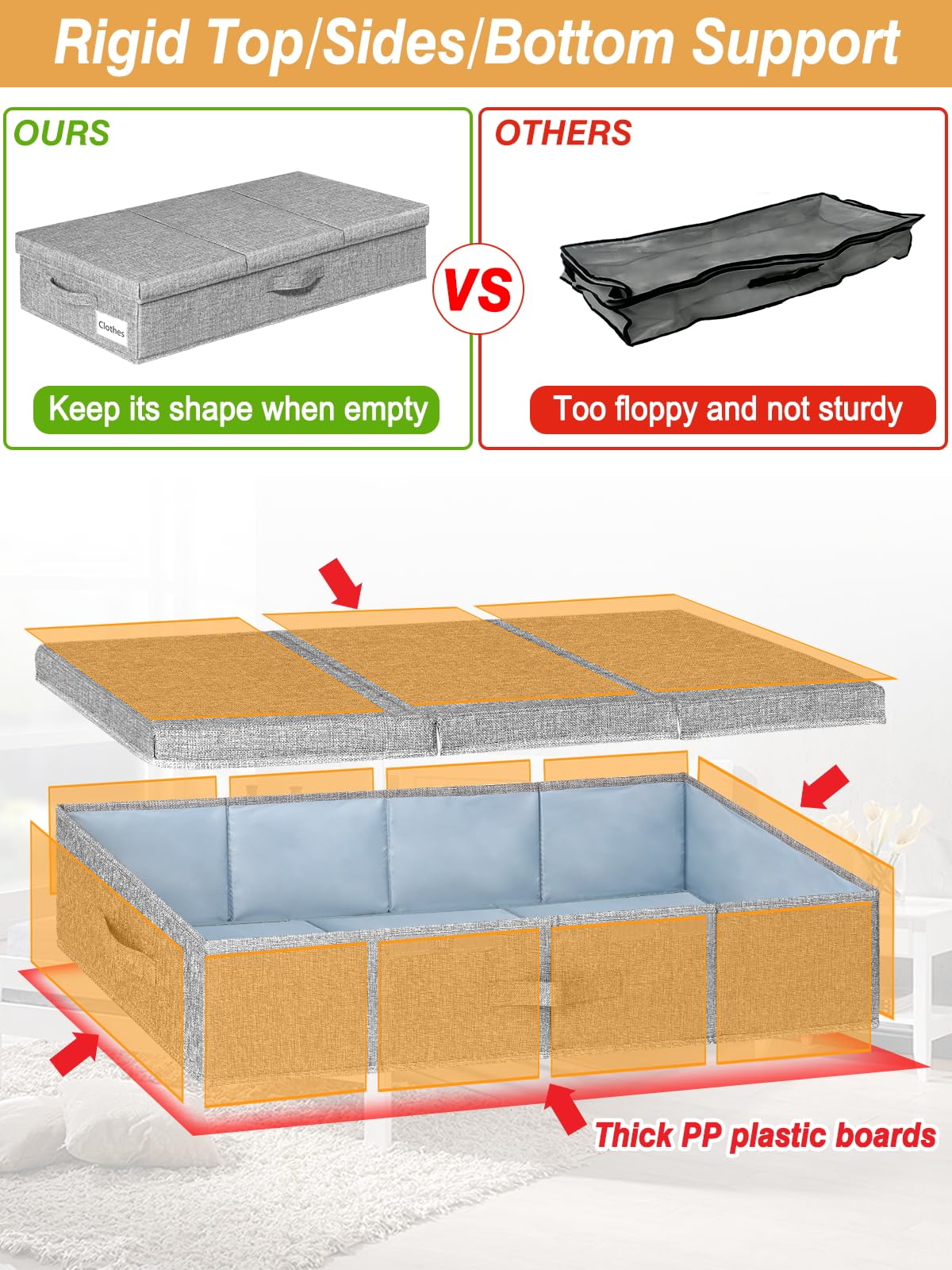 Rigid Top/Sides/Bottom Support

OURS

Clothes

Keep its shape when empty

VS

OTHERS

Too floppy and not sturdy

Thick PP plastic boards