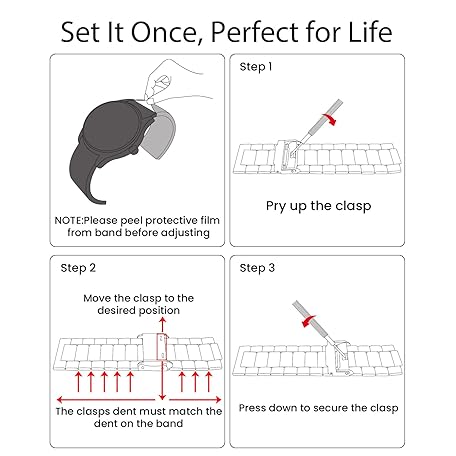 Set It Once, Perfect for Life

NOTE:Please peel protective film from band before adjusting

Step 1

Pry up the clasp

Step 2

Move the clasp to the desired position

The clasps dent must match the dent on the band

Step 3

Press down to secure the clasp