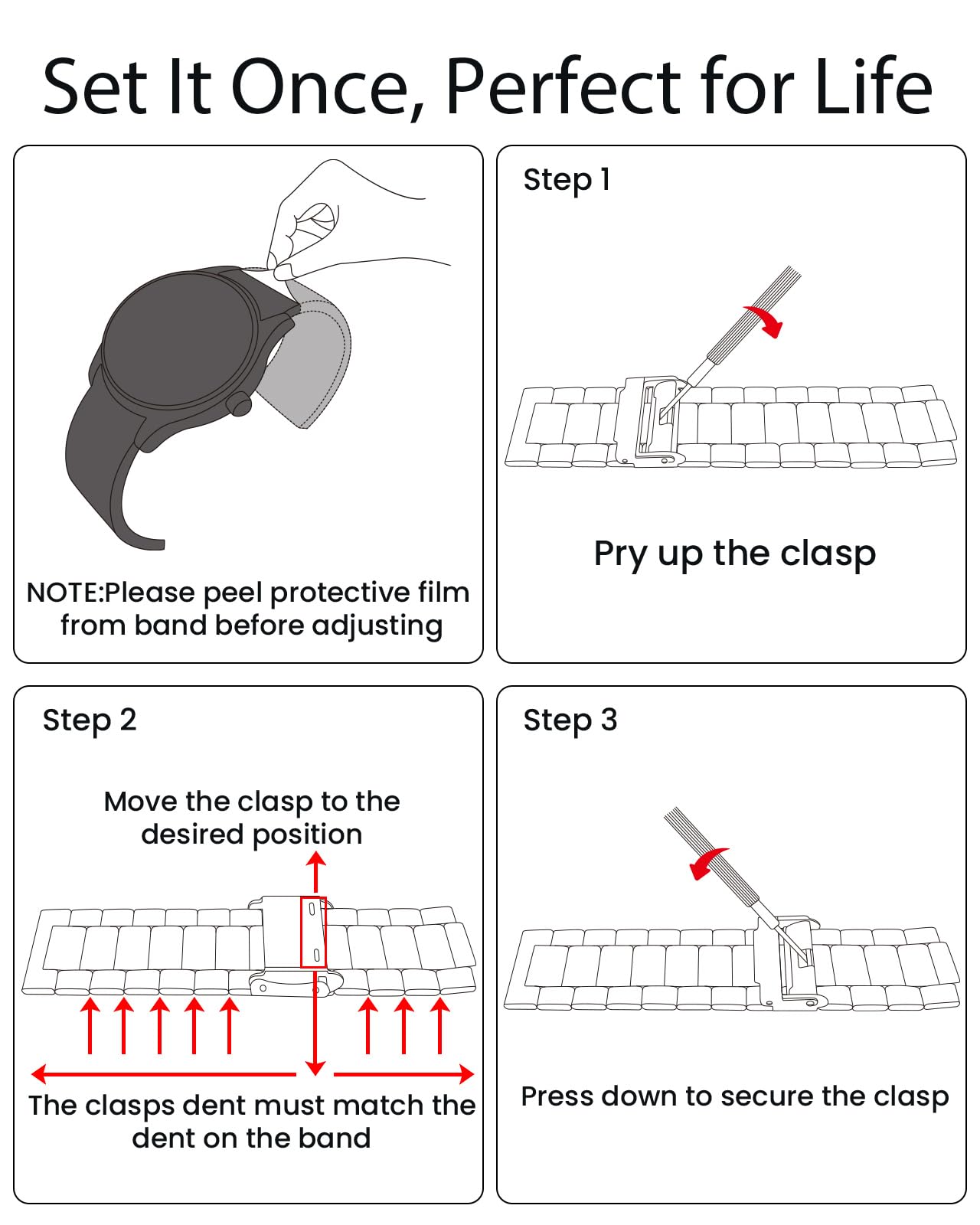 Set It Once, Perfect for Life

NOTE:Please peel protective film from band before adjusting

Step 1

Pry up the clasp

Step 2

Move the clasp to the desired position

The clasps dent must match the dent on the band

Step 3

Press down to secure the clasp