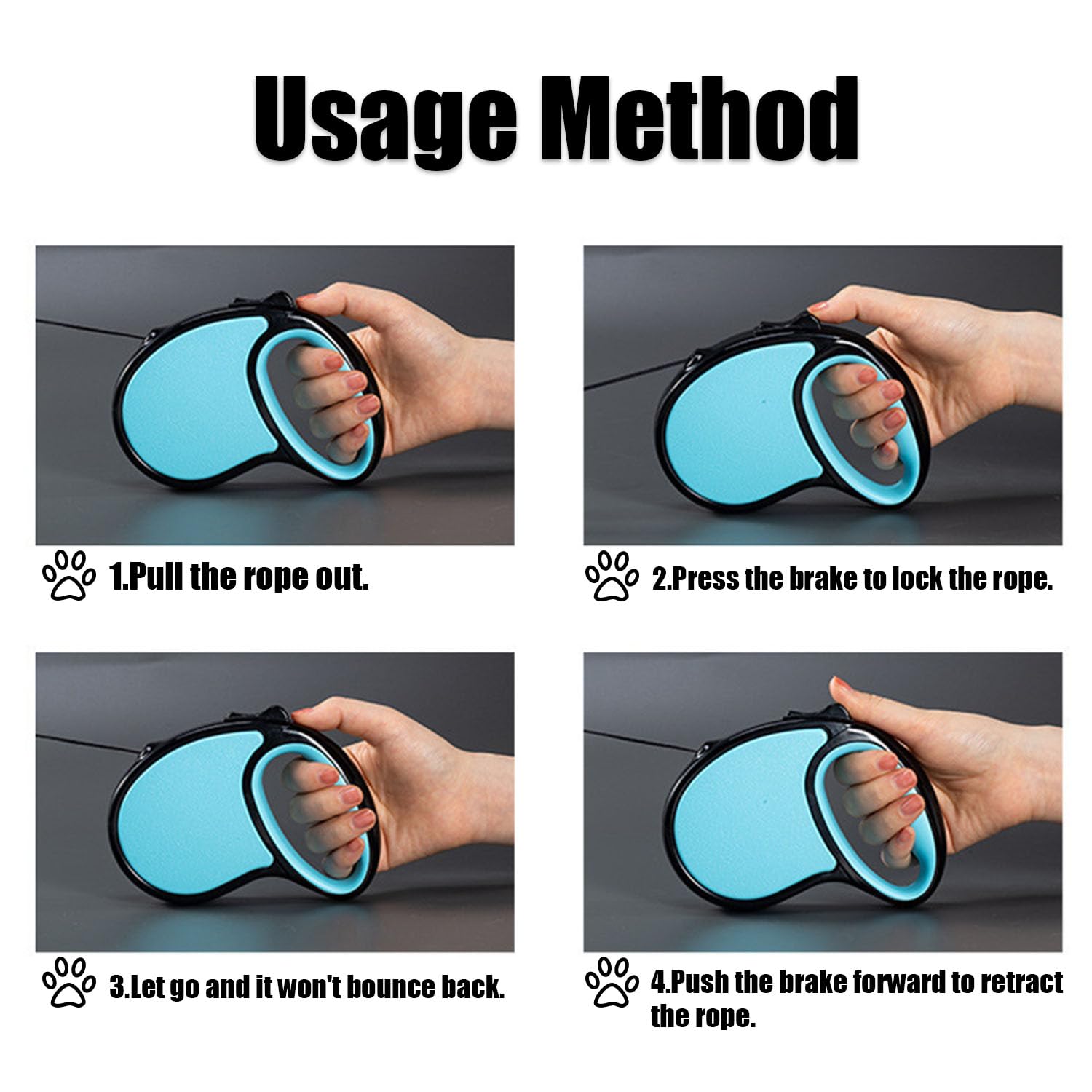 Usage Method

1.Pull the rope out.

2.Press the brake to lock the rope.

3.Let go and it won't bounce back.

4.Push the brake forward to retract the rope.