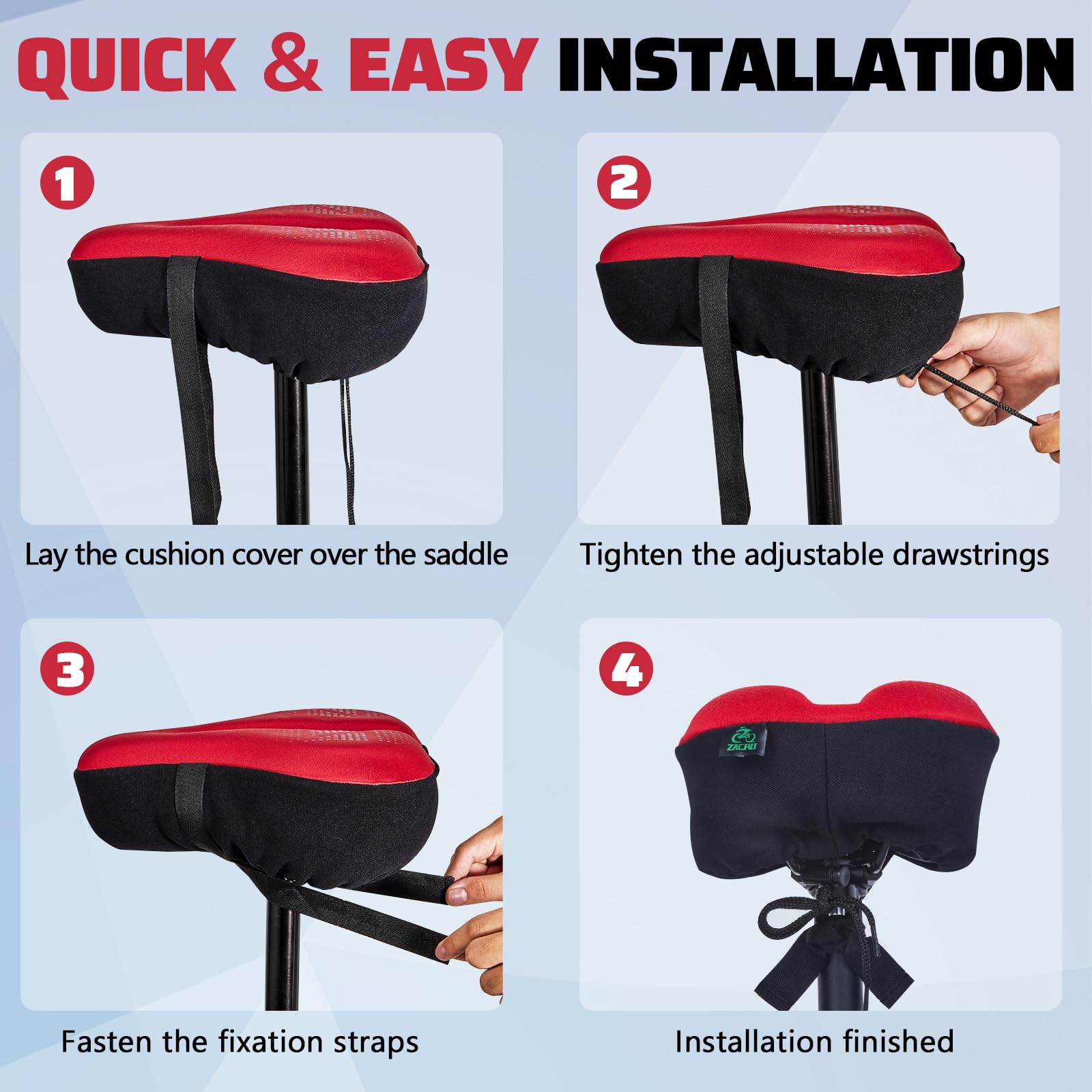 QUICK & EASY INSTALLATION

1

Lay the cushion cover over the saddle

2

Tighten the adjustable drawstrings

3

Fasten the fixation straps

4

ZACRO

Installation finished